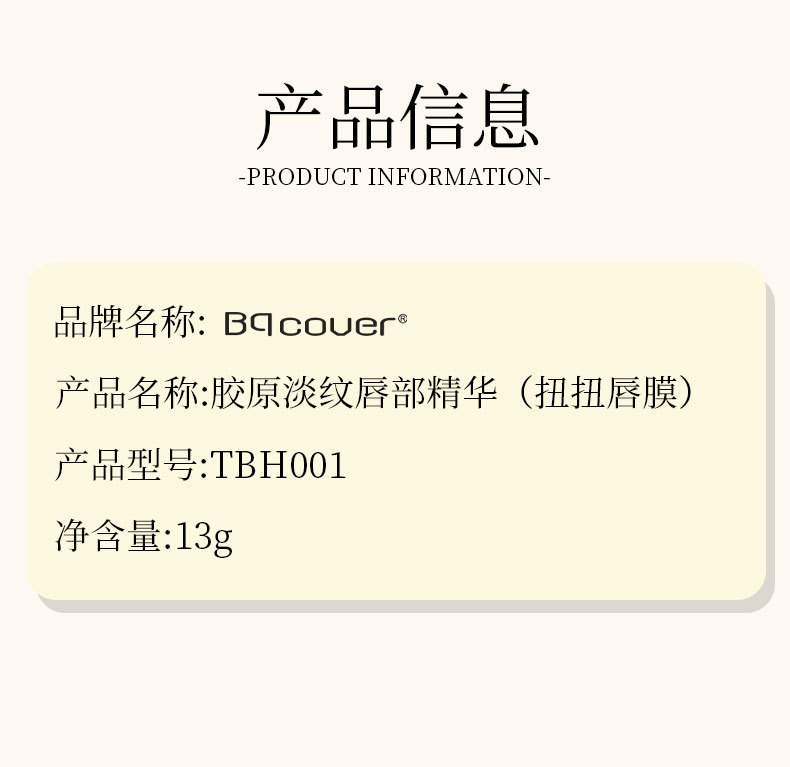 产品信息
-PRODUCT INFORMATION-

品牌名称: BQcover®

产品名称:胶原淡纹唇部精华（扭扭唇膜）

产品型号:TBH001

净含量:13g