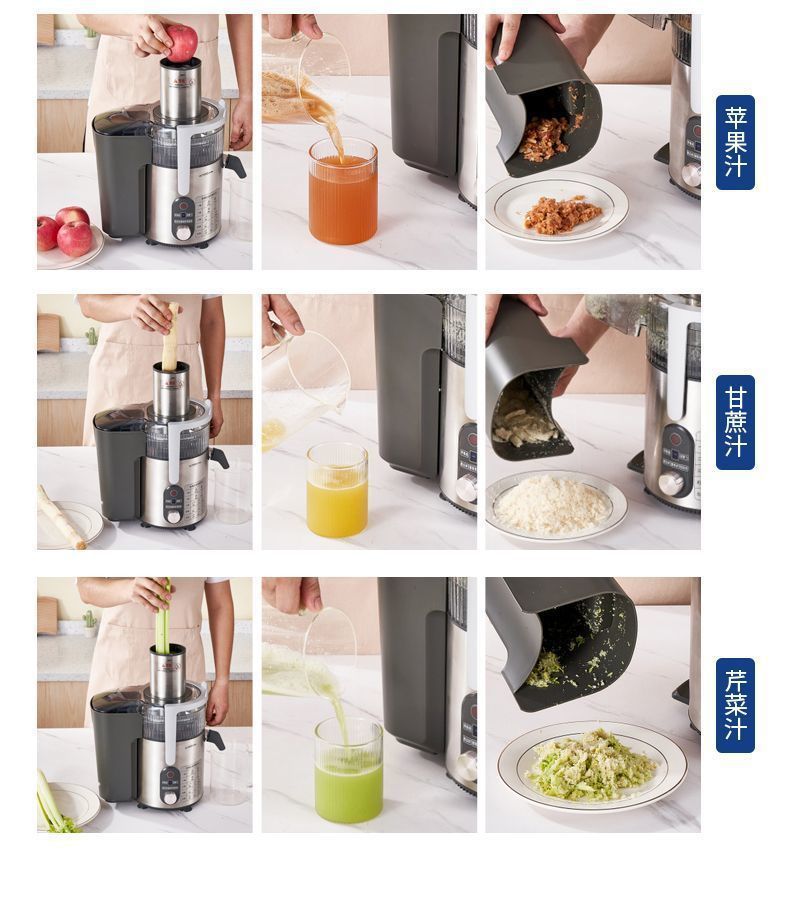 苹果汁

甘蔗汁

芹菜汁