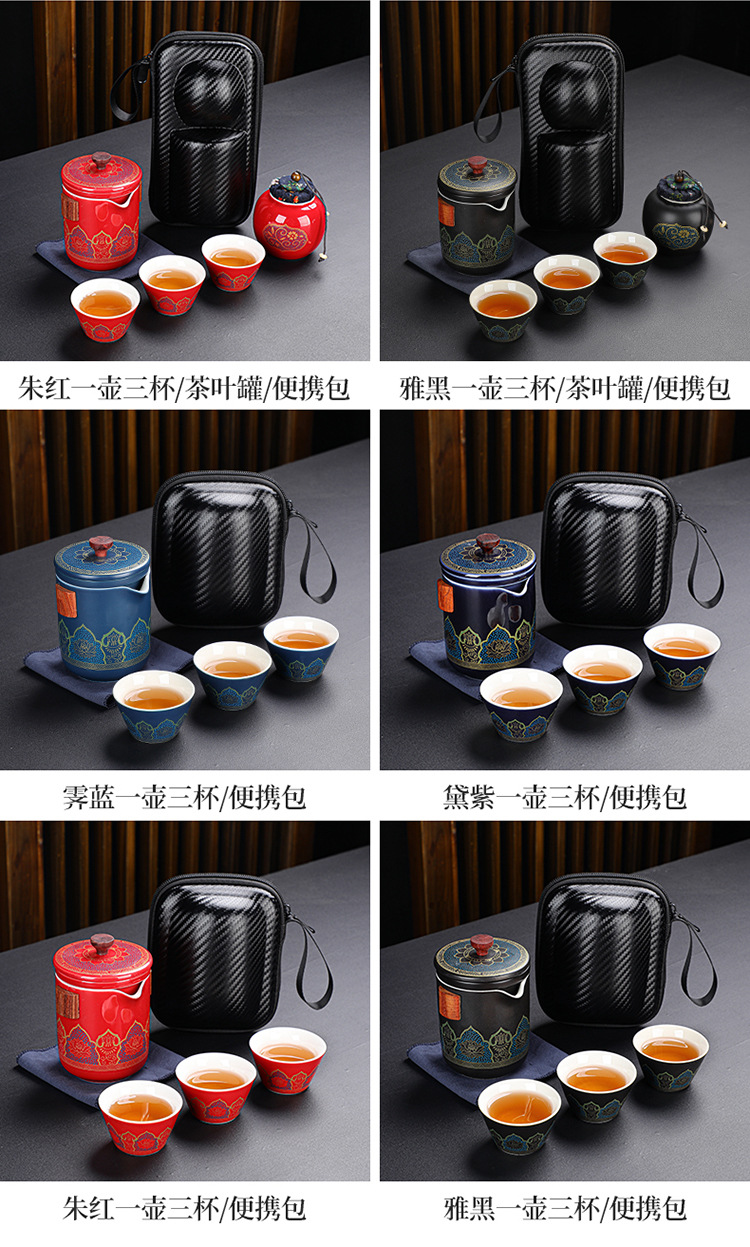 朱红一壶三杯/茶叶罐/便携包

雅黑一壶三杯/茶叶罐/便携包

霁蓝一壶三杯/便携包

黛紫一壶三杯/便携包

朱红一壶三杯/便携包

雅黑一壶三杯/便携包