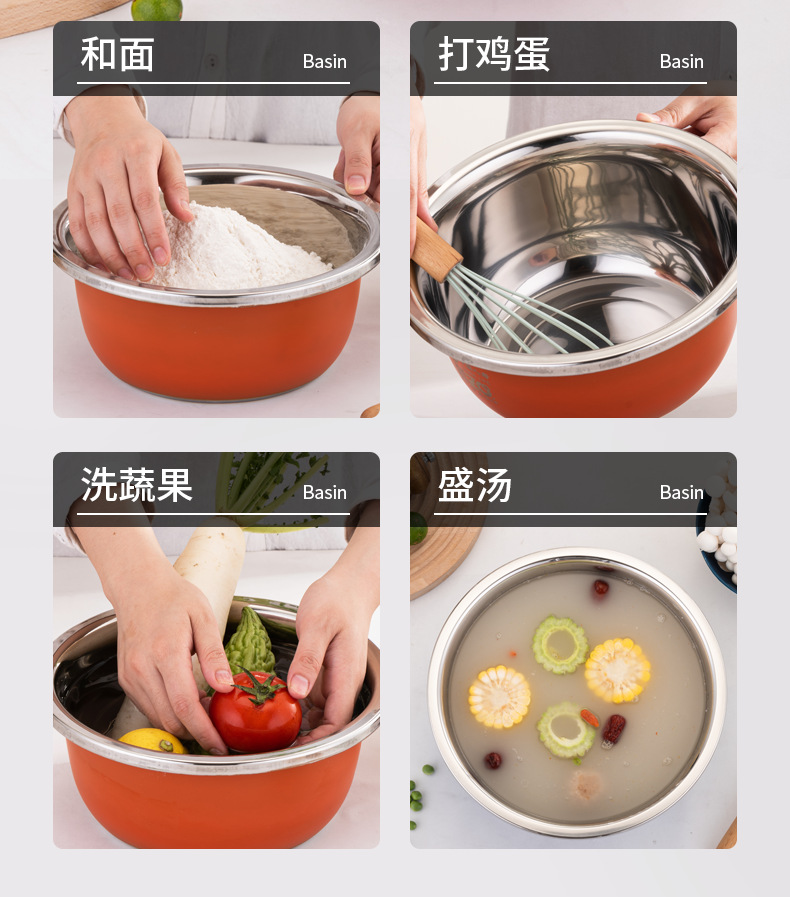 和面 Basin

打鸡蛋 Basin

洗蔬果 Basin

盛汤 Basin