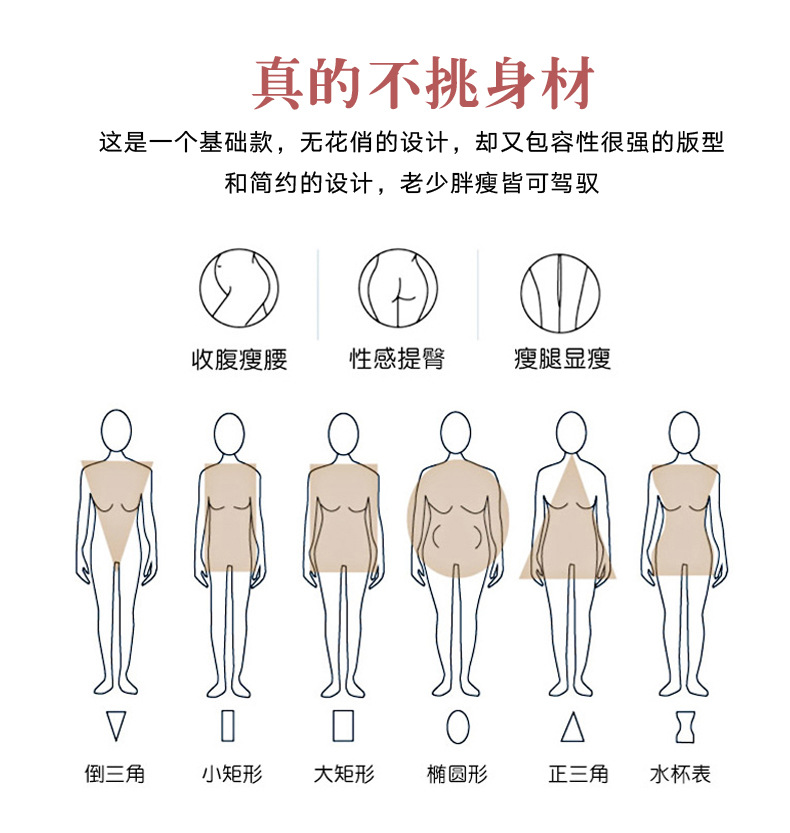 真的不挑身材

这是一个基础款，无花俏的设计，却又包容性很强的版型和简约的设计，老少胖瘦皆可驾驭

收腹瘦腰　性感提臀　瘦腿显瘦

倒三角　小矩形　大矩形　椭圆形　正三角　水杯表