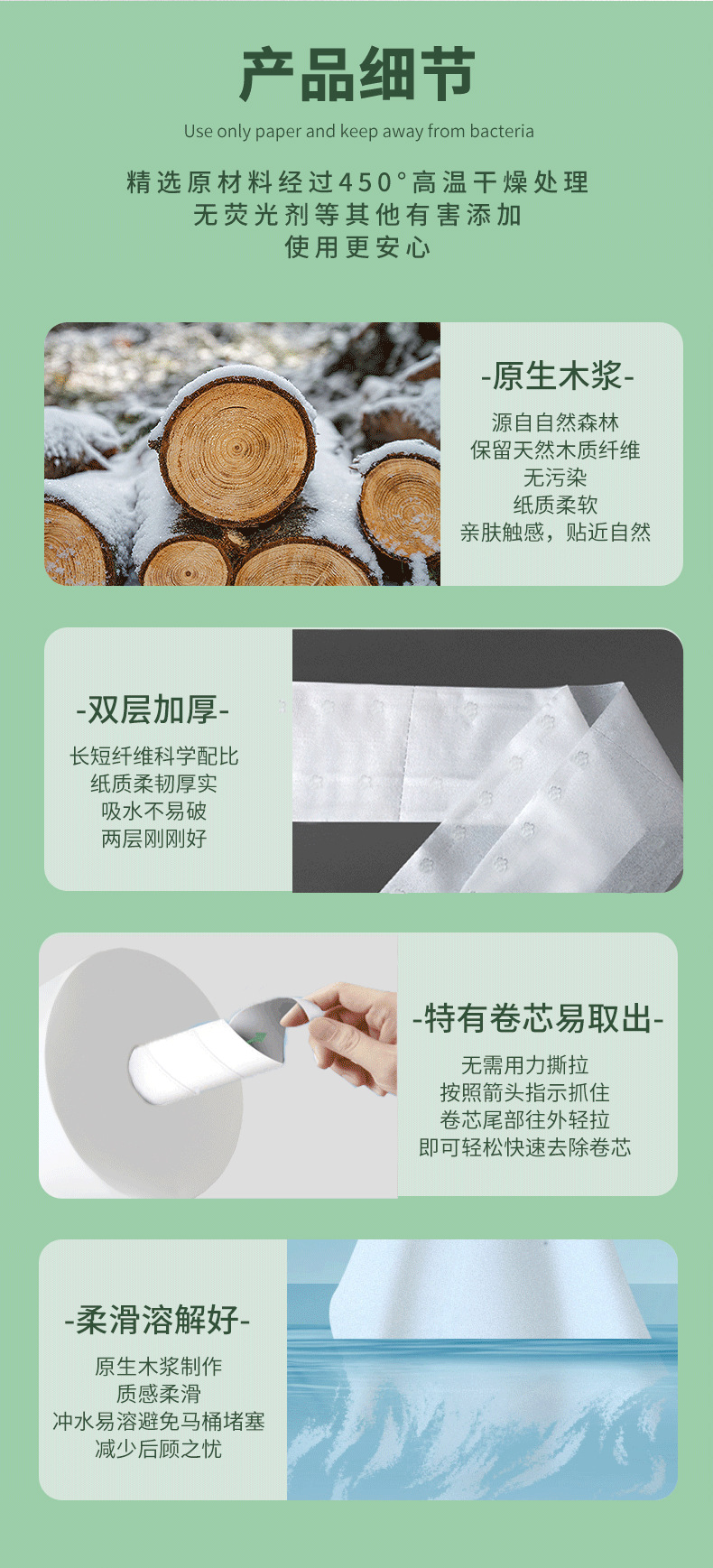 产品细节

Use only paper and keep away from bacteria

精选原材料经过450°高温干燥处理
无荧光剂等其他有害添加
使用更安心

-原生木浆-

源自自然森林
保留天然木质纤维
无污染
纸质柔软
亲肤触感，贴近自然

-双层加厚-

长短纤维科学配比
纸质柔韧厚实
吸水不易破
两层刚刚好

-特有卷芯易取出-

无需用力撕拉
按照箭头指示抓住
卷芯尾部往外轻拉
即可轻松快速去除卷芯

-柔滑溶解好-

原生木浆制作
质感柔滑
冲水易溶避免马桶堵塞
减少后顾之忧