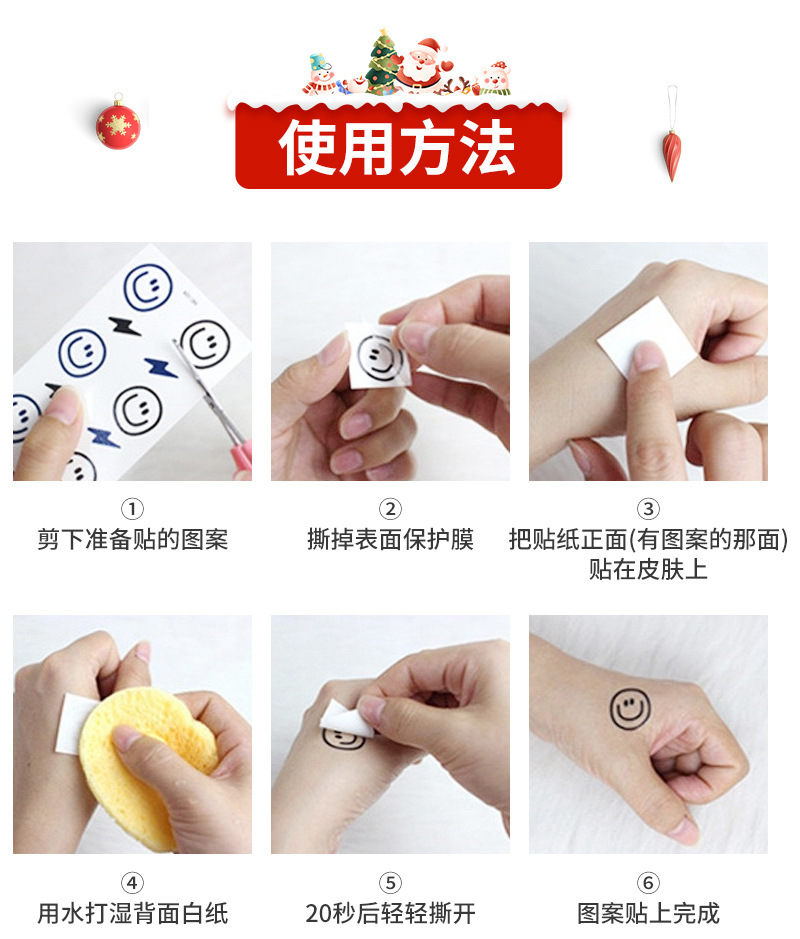 使用方法

①
剪下准备贴的图案

②
撕掉表面保护膜

③
把贴纸正面(有图案的那面)贴在皮肤上

④
用水打湿背面白纸

⑤
20秒后轻轻撕开

⑥
图案贴上完成