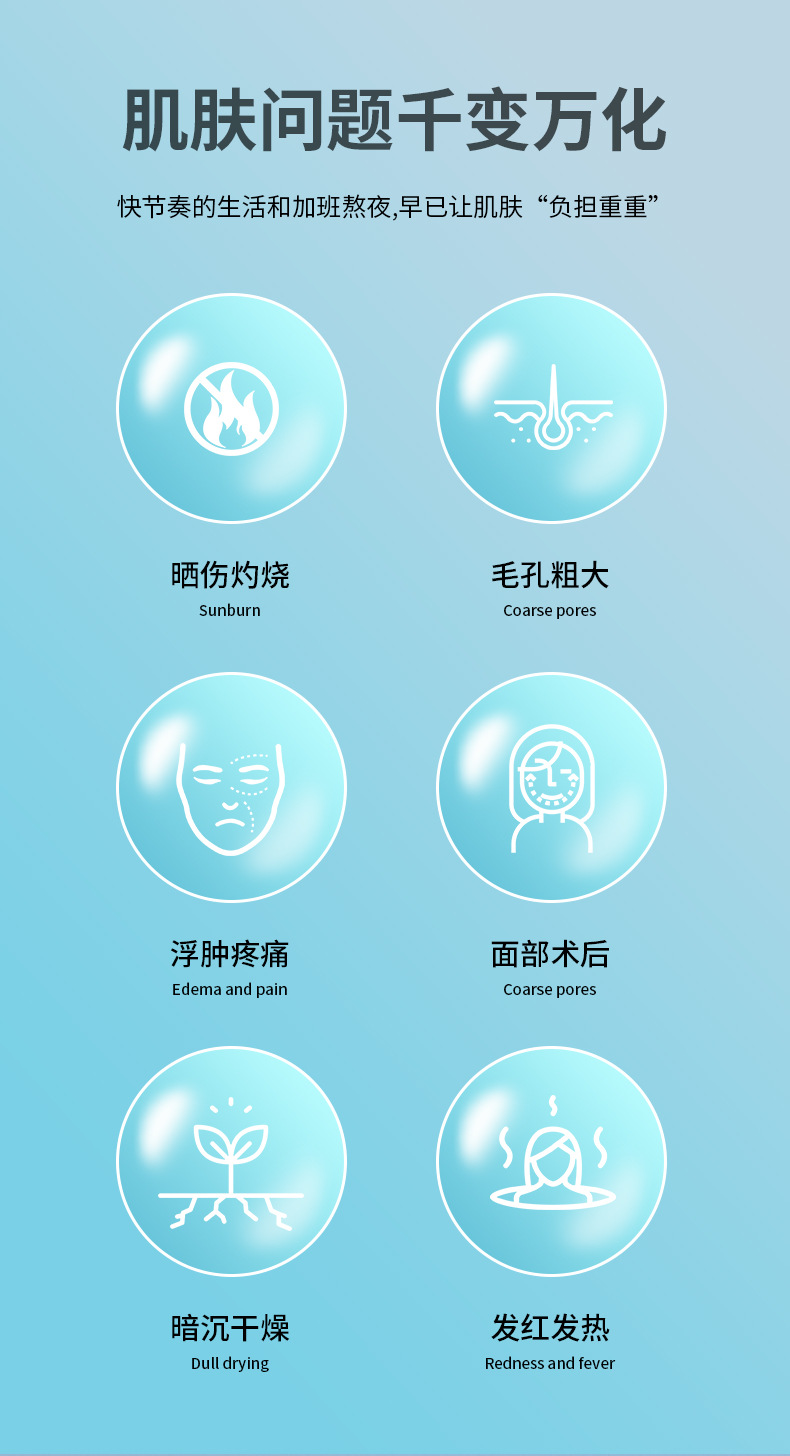 肌肤问题千变万化

快节奏的生活和加班熬夜,早已让肌肤“负担重重”

晒伤灼烧
Sunburn

毛孔粗大
Coarse pores

浮肿疼痛
Edema and pain

面部术后
Coarse pores

暗沉干燥
Dull drying

发红发热
Redness and fever