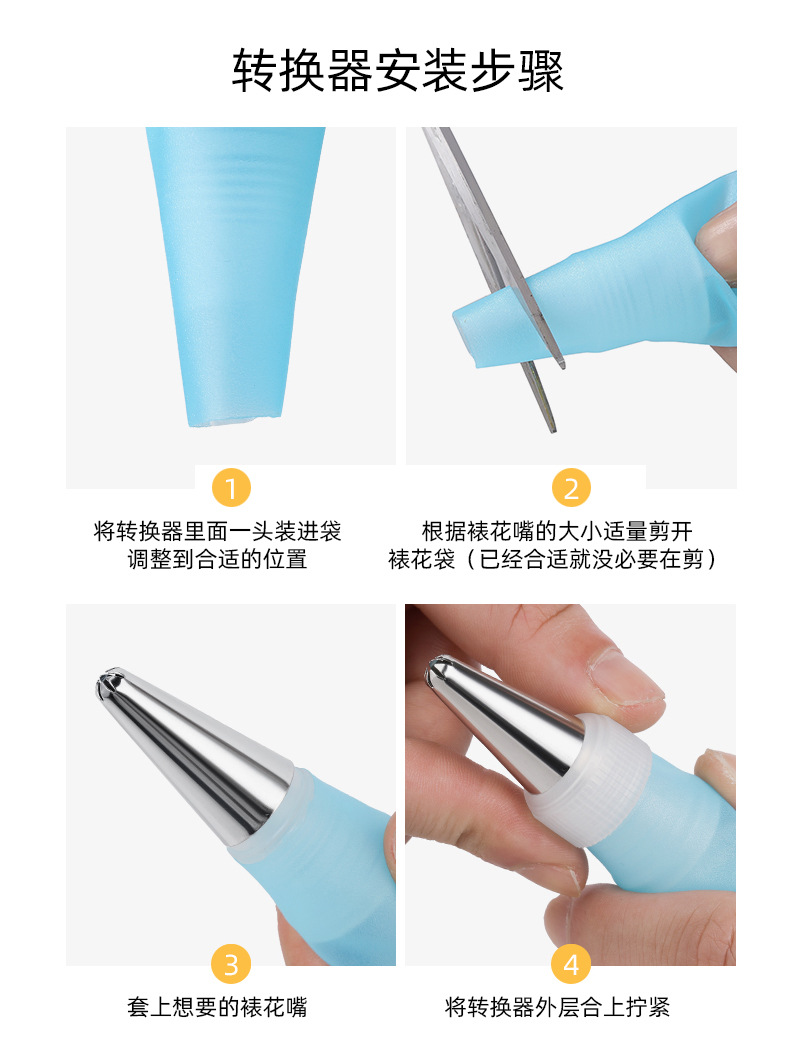 转换器安装步骤

1

将转换器里面一头装进袋
调整到合适的位置

2

根据裱花嘴的大小适量剪开
裱花袋（已经合适就没必要在剪）

3

套上想要的裱花嘴

4

将转换器外层合上拧紧