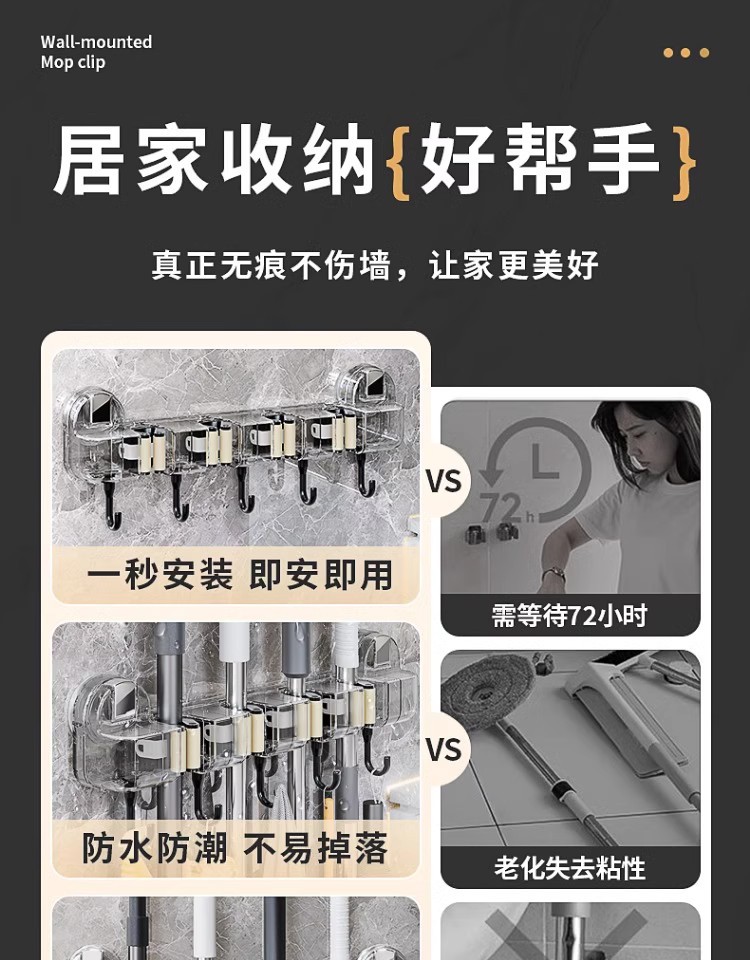 Wall-mounted
Mop clip

居家收纳{好帮手}

真正无痕不伤墙，让家更美好

一秒安装 即安即用

VS

72h

需等待72小时

防水防潮 不易掉落

VS

老化失去粘性