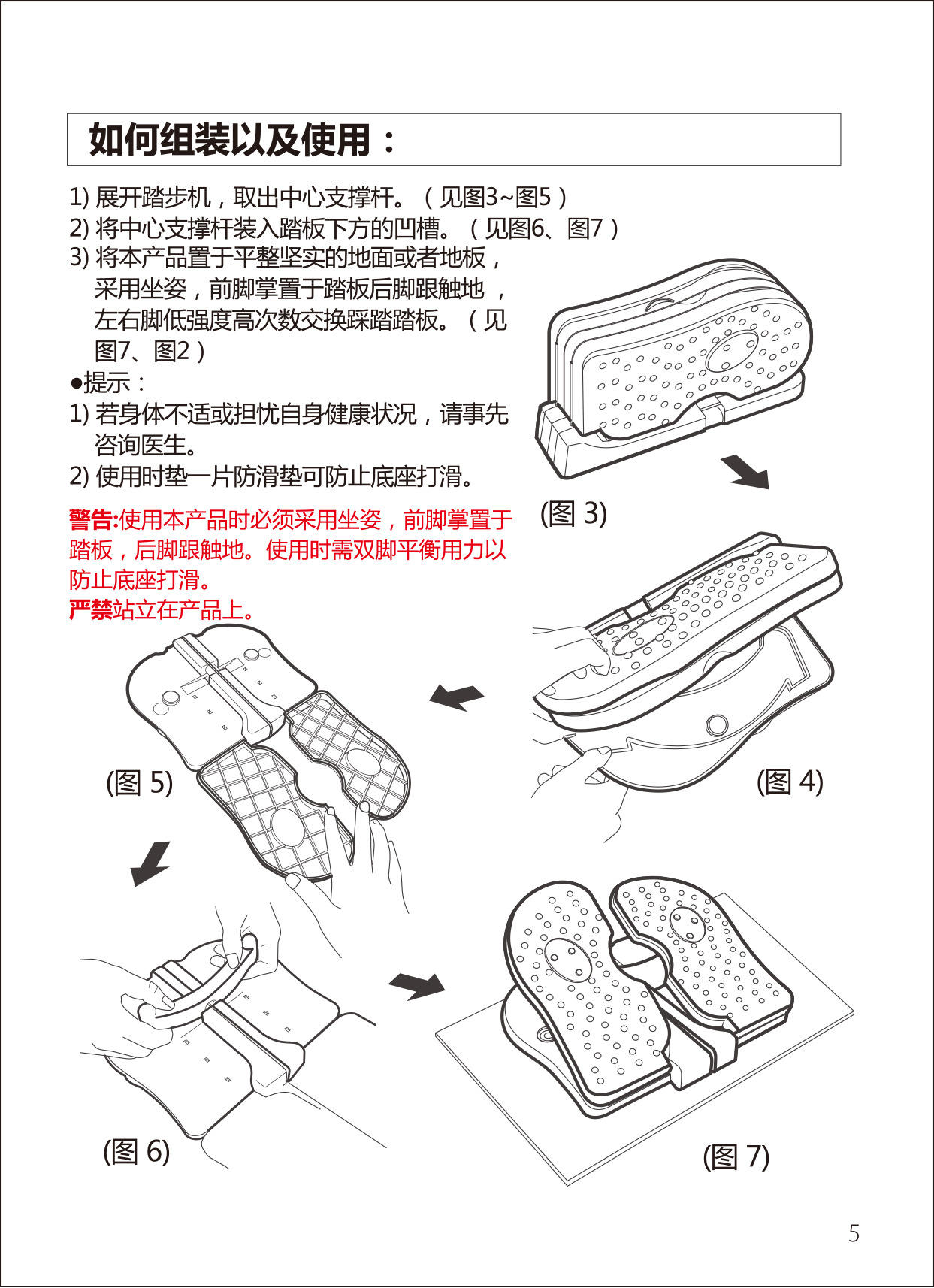 如何组装以及使用：

1) 展开踏步机，取出中心支撑杆。（见图3~图5）
2) 将中心支撑杆装入踏板下方的凹槽。（见图6、图7）
3) 将本产品置于平整坚实的地面或者地板，采用坐姿，前脚掌置于踏板后脚跟触地，左右脚低强度高次数交换踩踏踏板。（见图7、图2）

●提示：
1) 若身体不适或担忧自身健康状况，请事先咨询医生。
2) 使用时垫一片防滑垫可防止底座打滑。

警告:使用本产品时必须采用坐姿，前脚掌置于踏板，后脚跟触地。使用时需双脚平衡用力以防止底座打滑。
严禁站立在产品上。

(图 3)

(图 4)

(图 5)

(图 6)

(图 7)

5