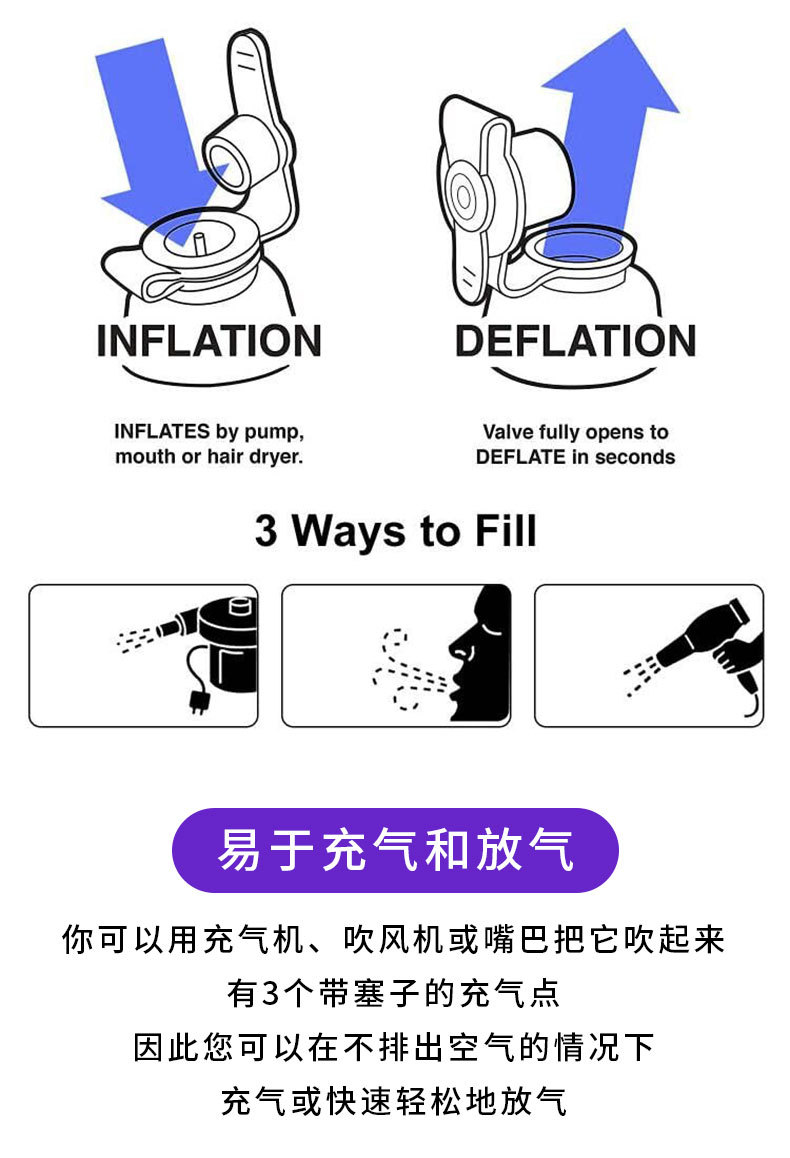 INFLATION

INFLATES by pump, mouth or hair dryer.

DEFLATION

Valve fully opens to DEFLATE in seconds

3 Ways to Fill

易于充气和放气

你可以用充气机、吹风机或嘴巴把它吹起来
有3个带塞子的充气点
因此您可以在不排出空气的情况下
充气或快速轻松地放气