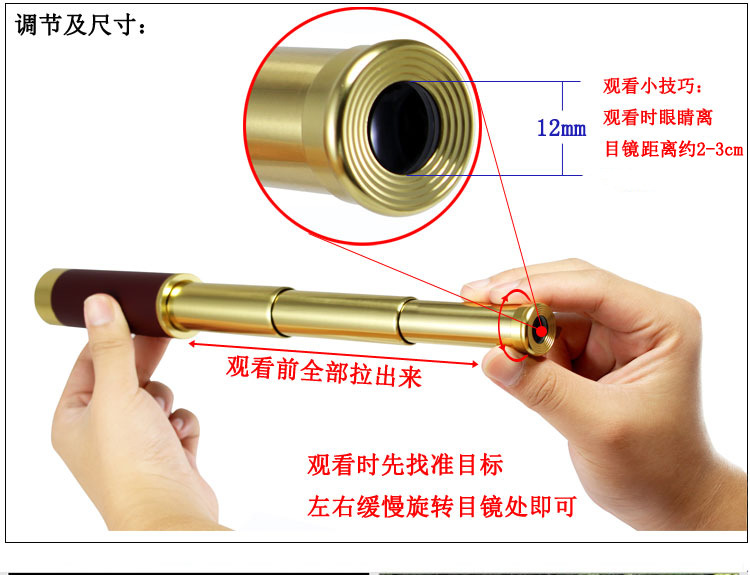 调节及尺寸：

12mm

观看小技巧：
观看时眼睛离
目镜距离约2-3cm

观看前全部拉出来

观看时先找准目标
左右缓慢旋转目镜处即可