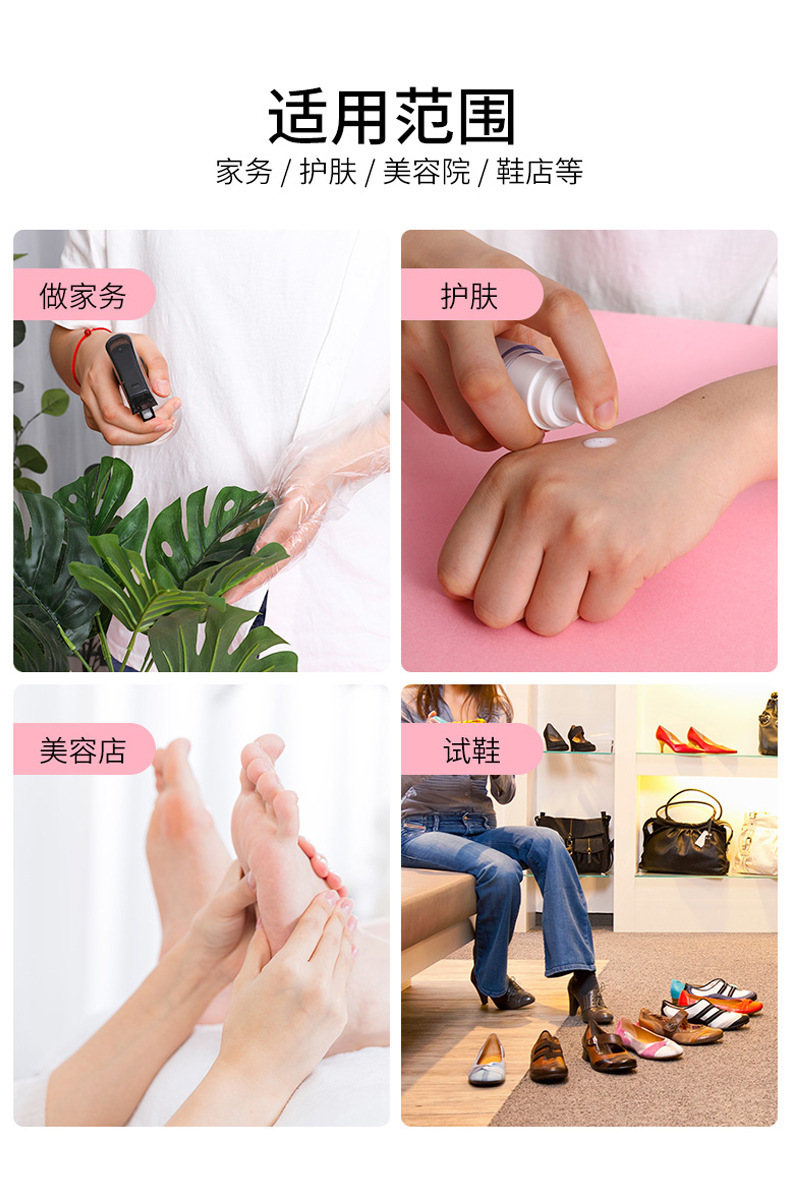 适用范围

家务 / 护肤 / 美容院 / 鞋店等

做家务

护肤

美容店

试鞋