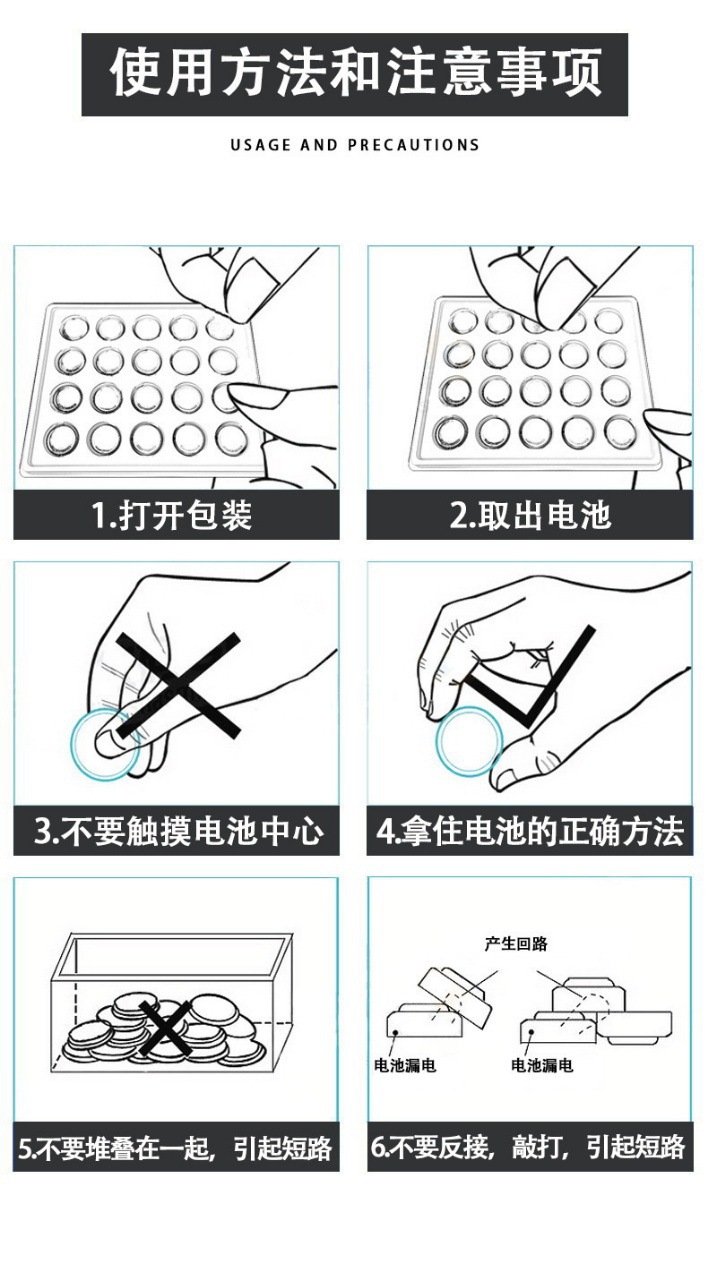 使用方法和注意事项

USAGE AND PRECAUTIONS

1.打开包装

2.取出电池

3.不要触摸电池中心

4.拿住电池的正确方法

5.不要堆叠在一起，引起短路

产生回路

电池漏电

电池漏电

6.不要反接，敲打，引起短路