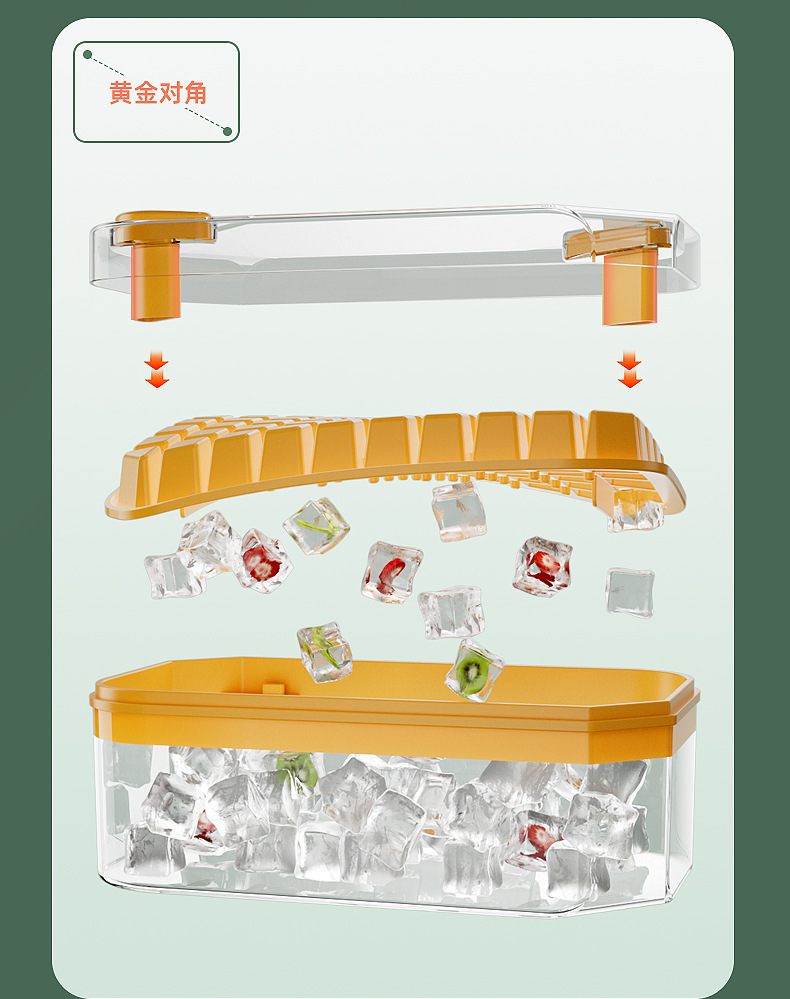 黄金对角