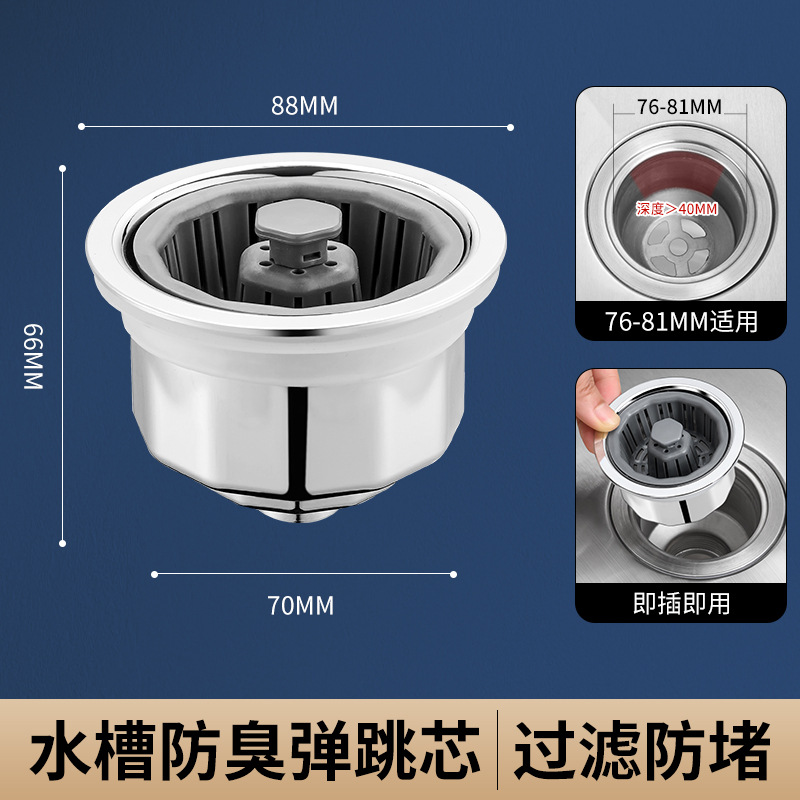 88MM

66MM

70MM

76-81MM

深度>40MM

76-81MM适用

即插即用

水槽防臭弹跳芯 | 过滤防堵