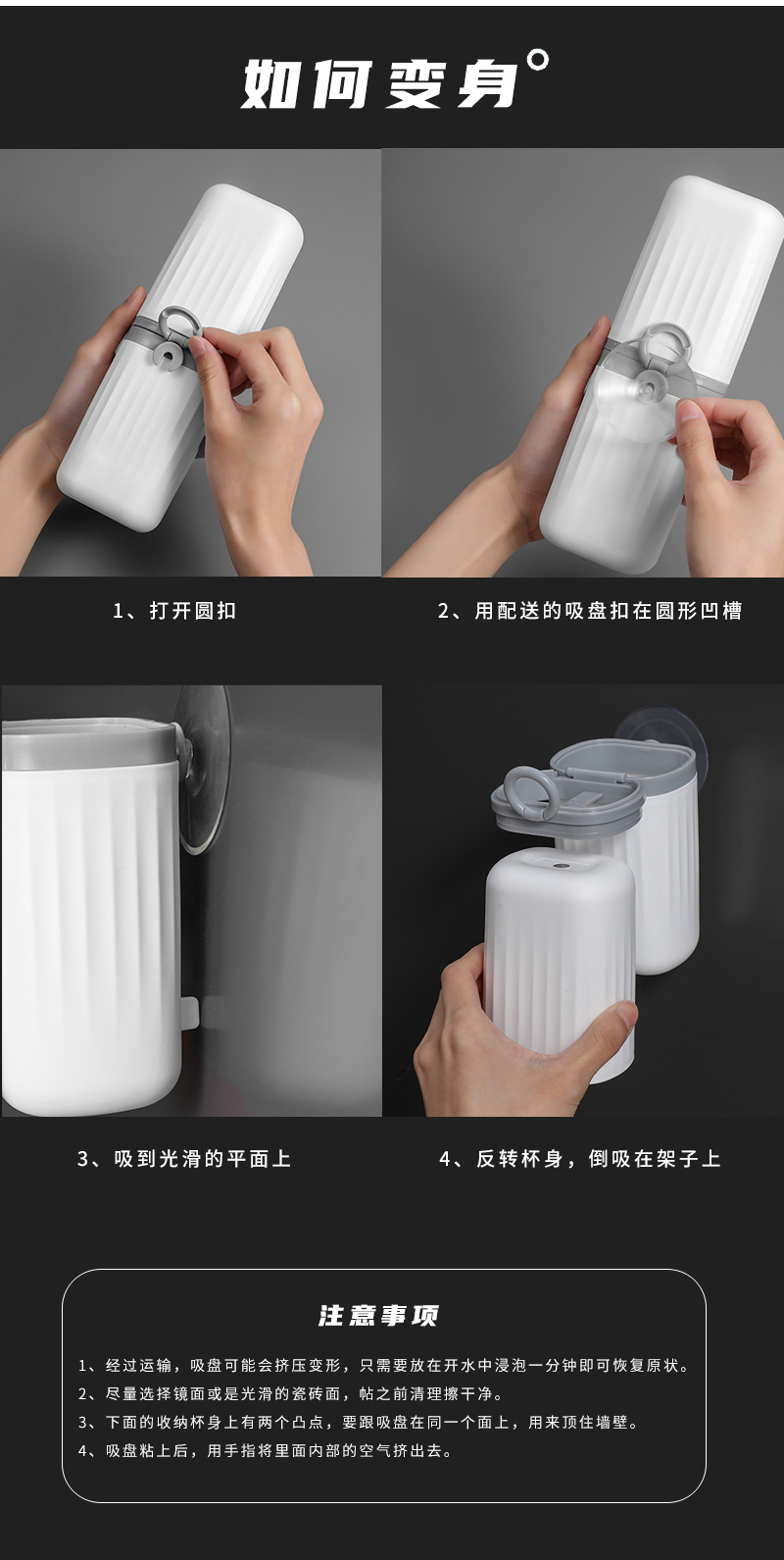 如何变身°

1、打开圆扣

2、用配送的吸盘扣在圆形凹槽

3、吸到光滑的平面上

4、反转杯身，倒吸在架子上

注意事项

1、经过运输，吸盘可能会挤压变形，只需要放在开水中浸泡一分钟即可恢复原状。
2、尽量选择镜面或是光滑的瓷砖面，帖之前清理擦干净。
3、下面的收纳杯身上有两个凸点，要跟吸盘在同一个面上，用来顶住墙壁。
4、吸盘粘上后，用手指将里面内部的空气挤出去。