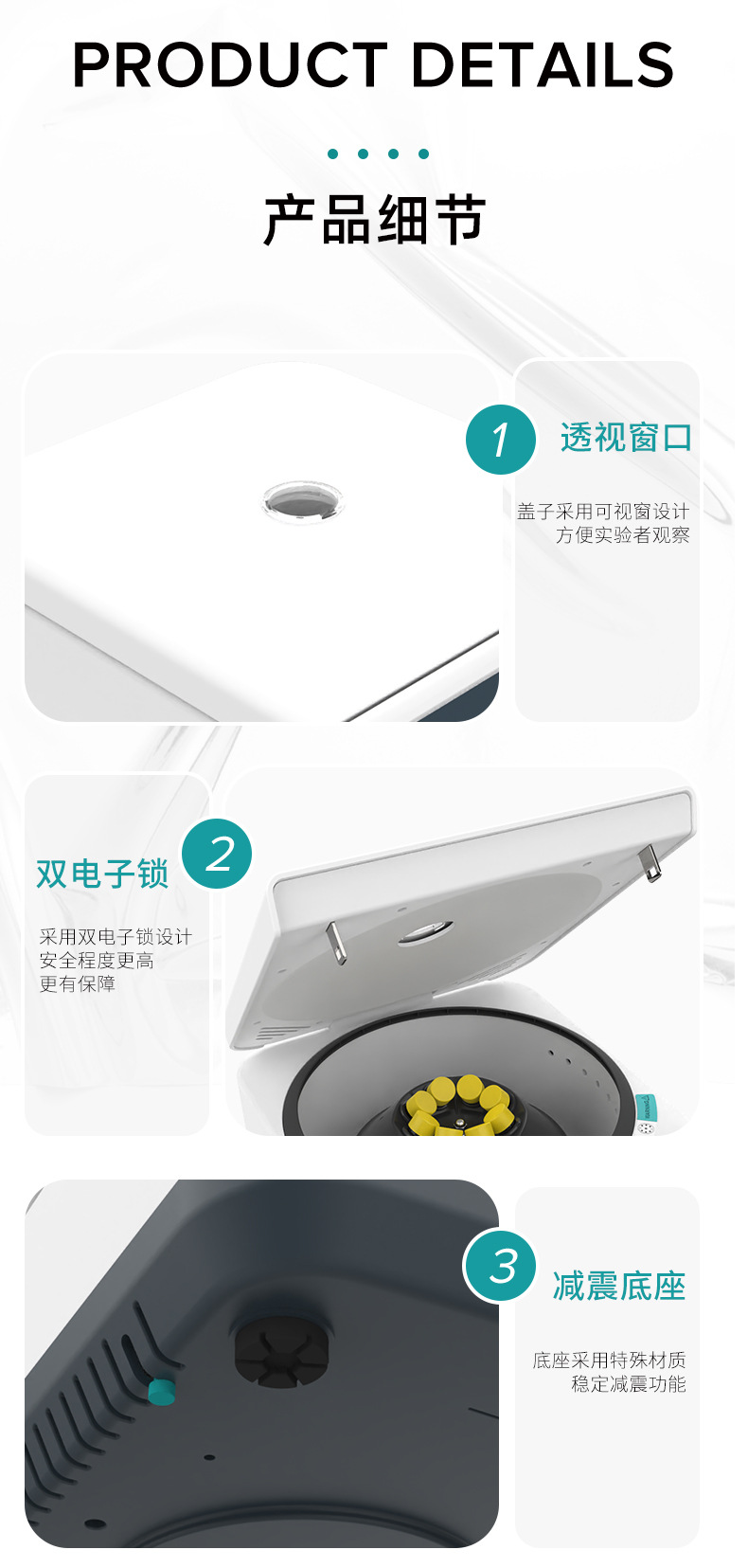 PRODUCT DETAILS

产品细节

1 透视窗口

盖子采用可视窗设计
方便实验者观察

双电子锁 2

采用双电子锁设计
安全程度更高
更有保障

3 减震底座

底座采用特殊材质
稳定减震功能