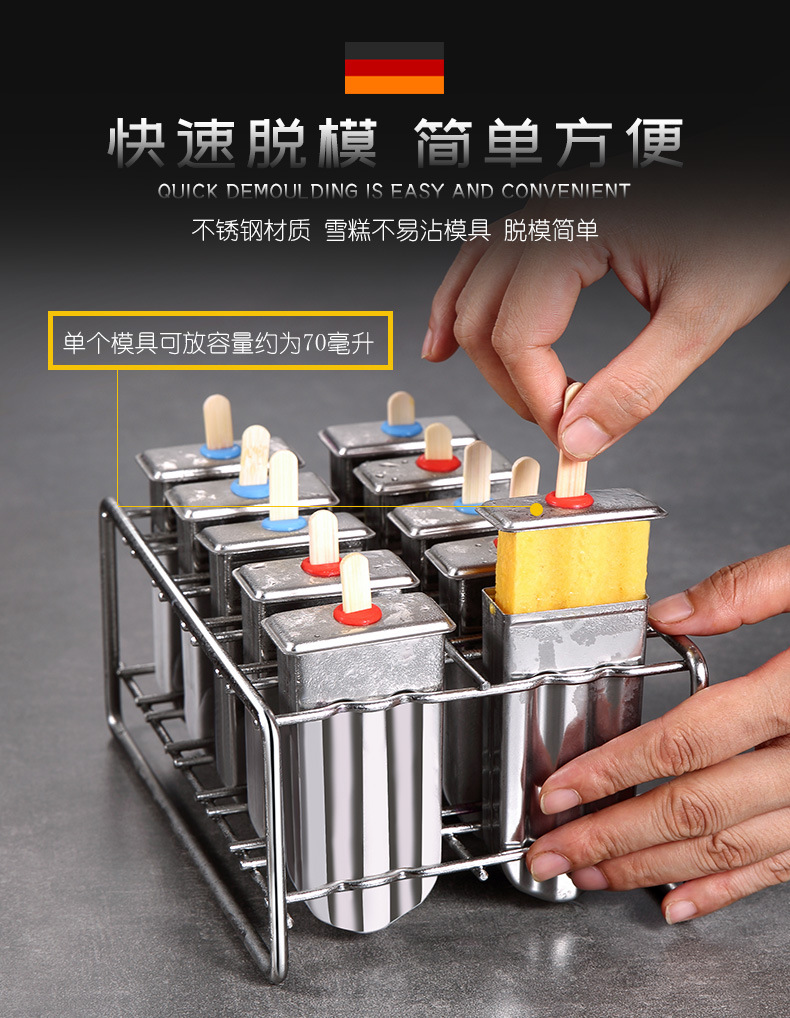 快速脱模 简单方便
QUICK DEMOULDING IS EASY AND CONVENIENT
不锈钢材质 雪糕不易沾模具 脱模简单

单个模具可放容量约为70毫升