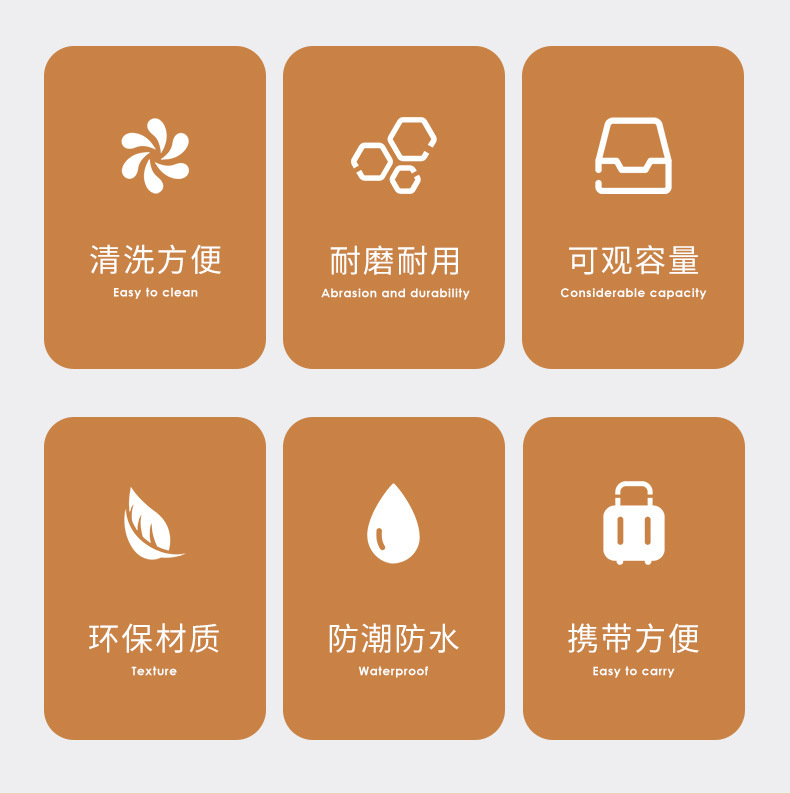 清洗方便
Easy to clean

耐磨耐用
Abrasion and durability

可观容量
Considerable capacity

环保材质
Texture

防潮防水
Waterproof

携带方便
Easy to carry