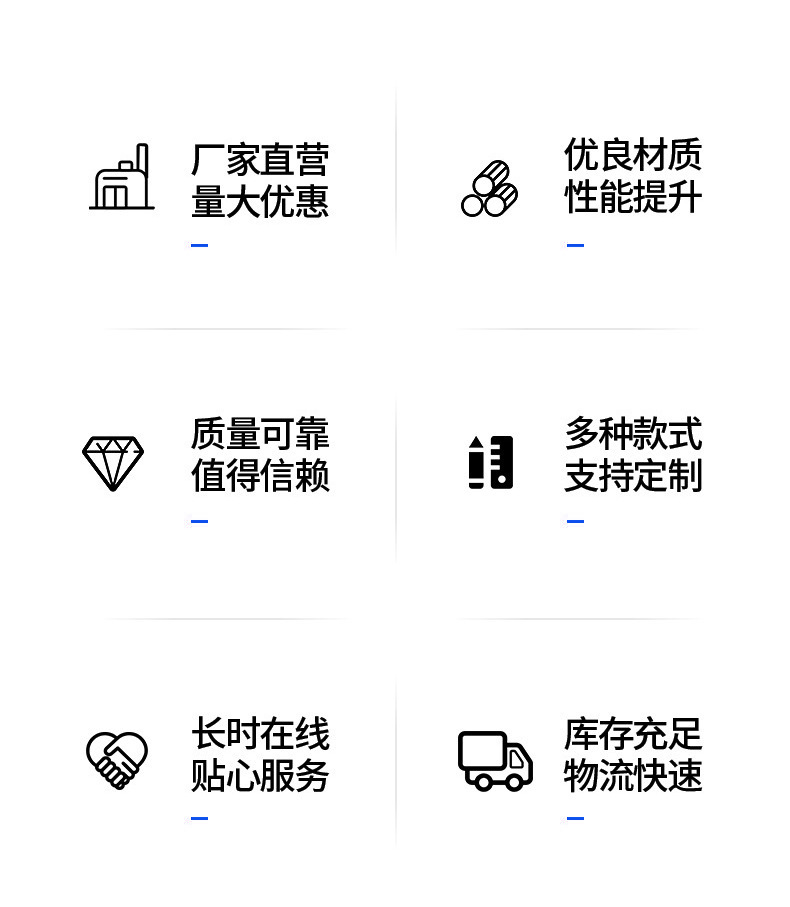 厂家直营
量大优惠

优良材质
性能提升

质量可靠
值得信赖

多种款式
支持定制

长时在线
贴心服务

库存充足
物流快速