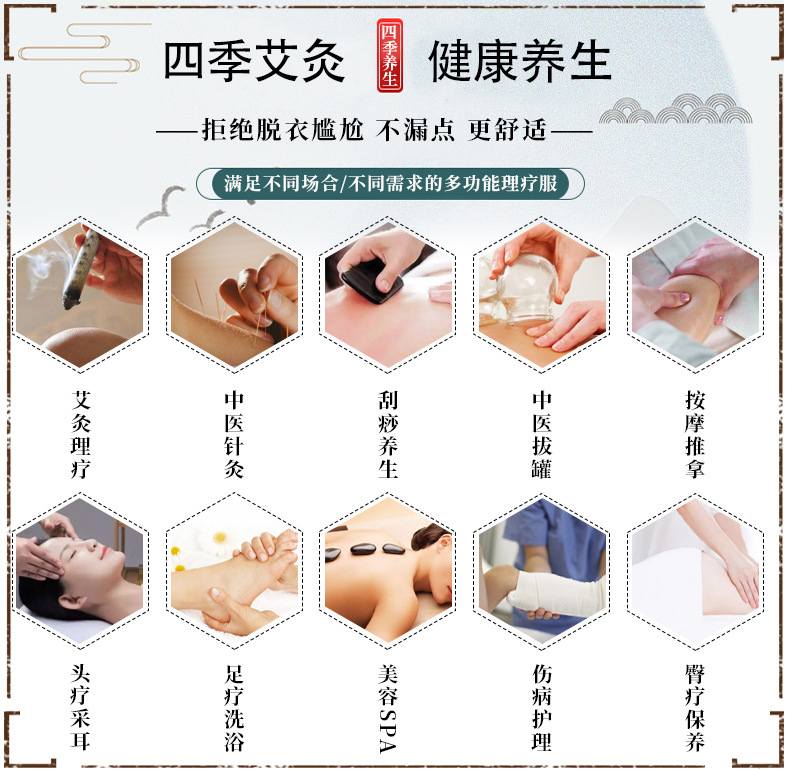 四季艾灸 四季养生 健康养生

——拒绝脱衣尴尬 不漏点 更舒适——

满足不同场合/不同需求的多功能理疗服

艾灸理疗

中医针灸

刮痧养生

中医拔罐

按摩推拿

头疗采耳

足疗洗浴

美容SPA

伤病护理

臀疗保养