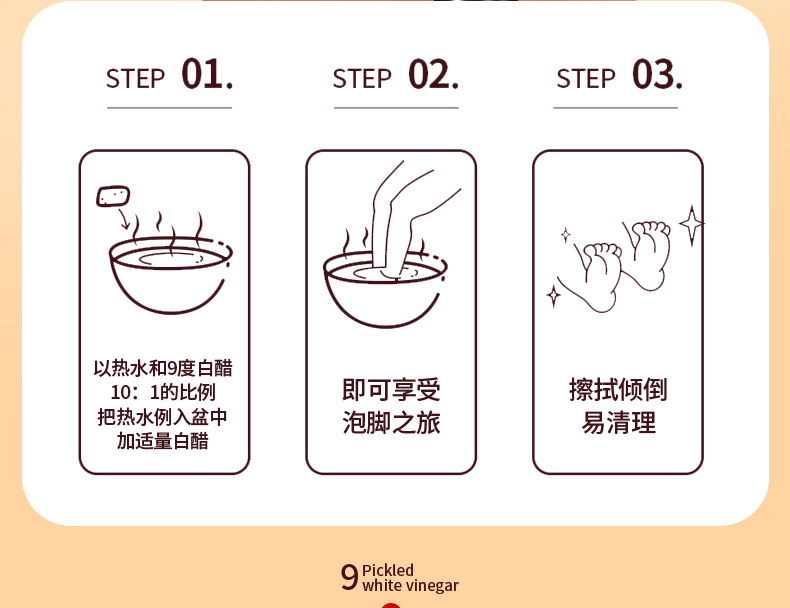 STEP 01.

以热水和9度白醋 10：1的比例 把热水例入盆中 加适量白醋

STEP 02.

即可享受 泡脚之旅

STEP 03.

擦拭倾倒 易清理

9 Pickled white vinegar