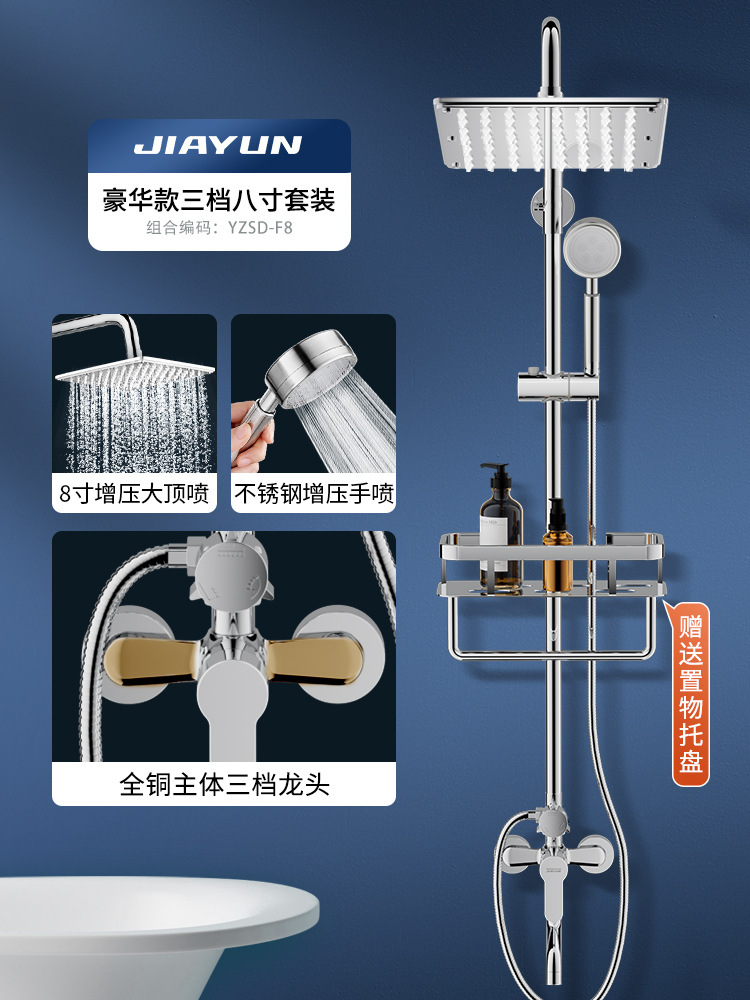 JIAYUN
豪华款三档八寸套装
组合编码：YZSD-F8

8寸增压大顶喷

不锈钢增压手喷

全铜主体三档龙头

赠送置物托盘