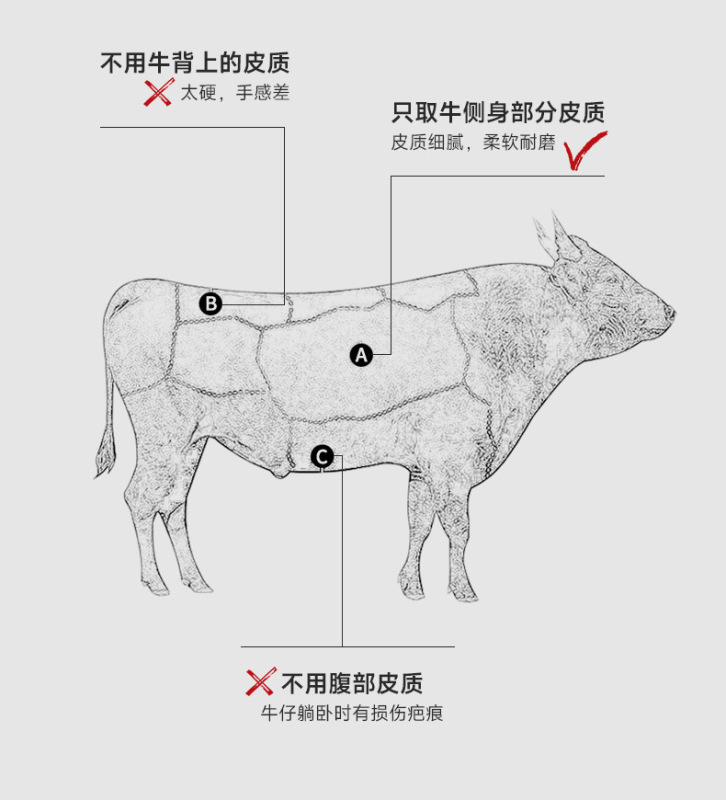 不用牛背上的皮质
太硬，手感差

只取牛侧身部分皮质
皮质细腻，柔软耐磨

B

A

C

不用腹部皮质
牛仔躺卧时有损伤疤痕