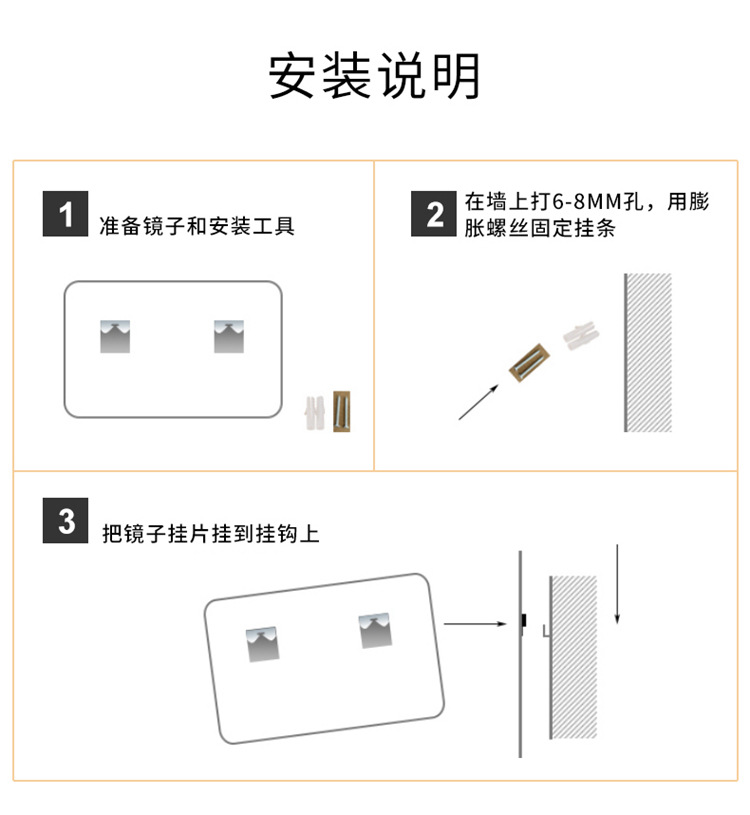 安装说明

1 准备镜子和安装工具

2 在墙上打6-8MM孔，用膨胀螺丝固定挂条

3 把镜子挂片挂到挂钩上