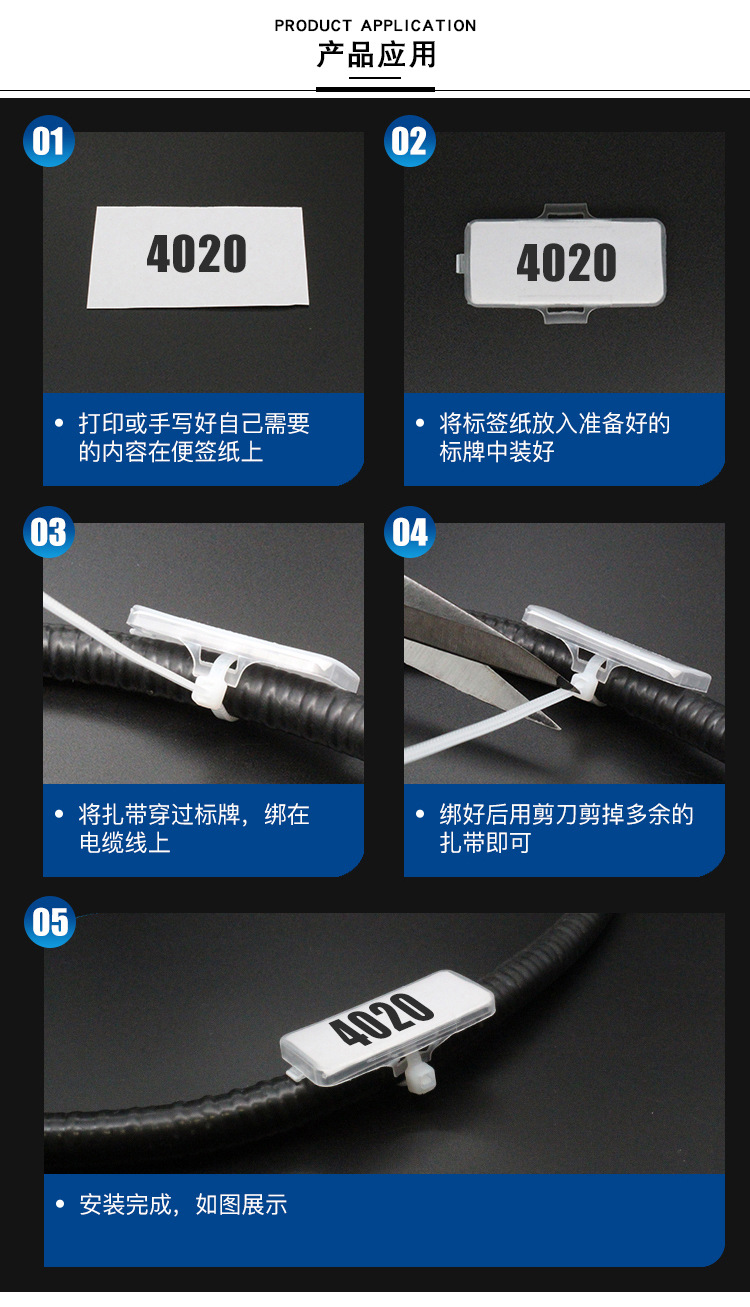 PRODUCT APPLICATION
产品应用

01

4020

• 打印或手写好自己需要的内容在便签纸上

02

4020

• 将标签纸放入准备好的标牌中装好

03

• 将扎带穿过标牌，绑在电缆线上

04

• 绑好后用剪刀剪掉多余的扎带即可

05

4020

• 安装完成，如图展示