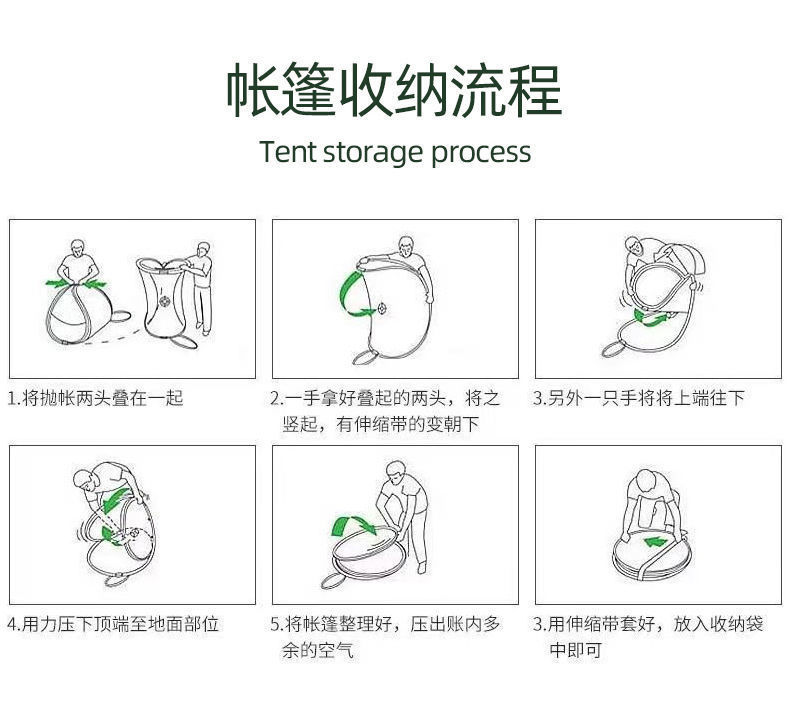 帐篷收纳流程
Tent storage process

1.将抛帐两头叠在一起

2.一手拿好叠起的两头，将之竖起，有伸缩带的变朝下

3.另外一只手将将上端往下

4.用力压下顶端至地面部位

5.将帐篷整理好，压出账内多余的空气

3.用伸缩带套好，放入收纳袋中即可