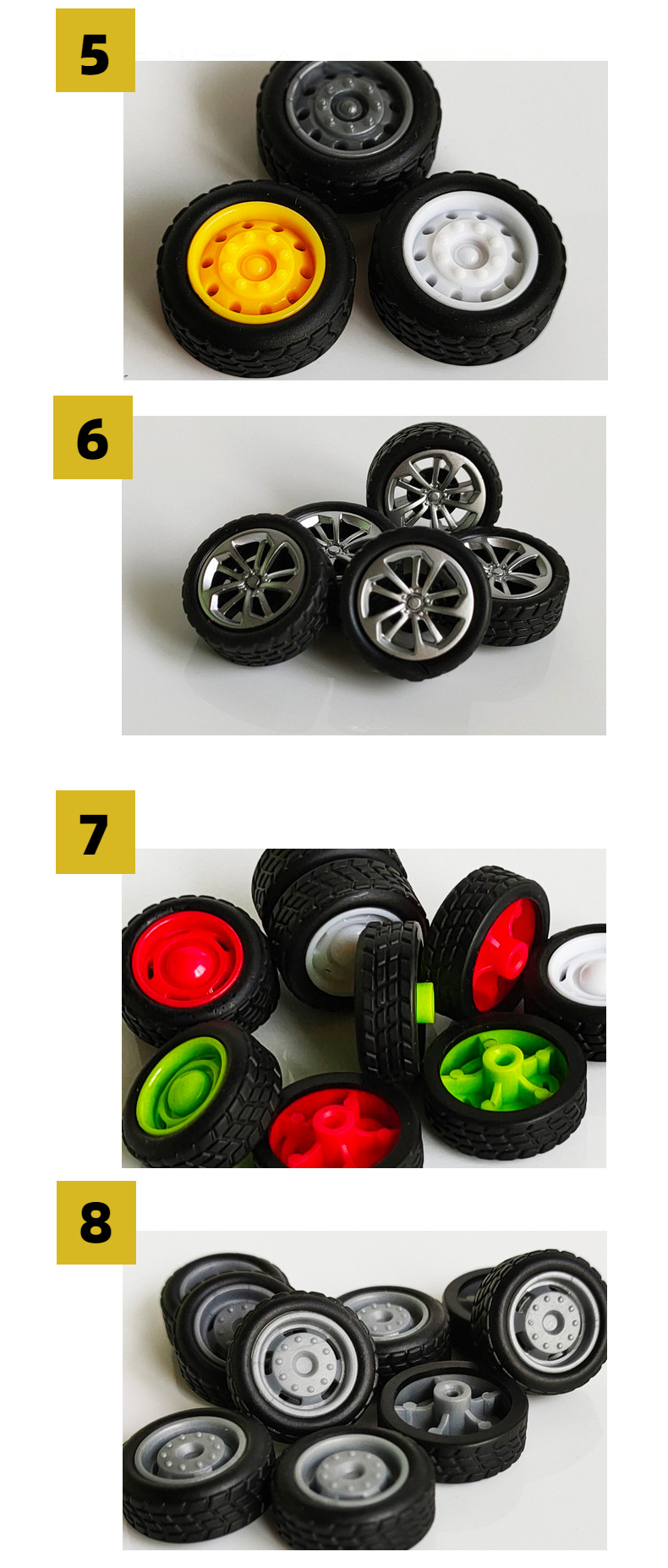 5

6

7

8