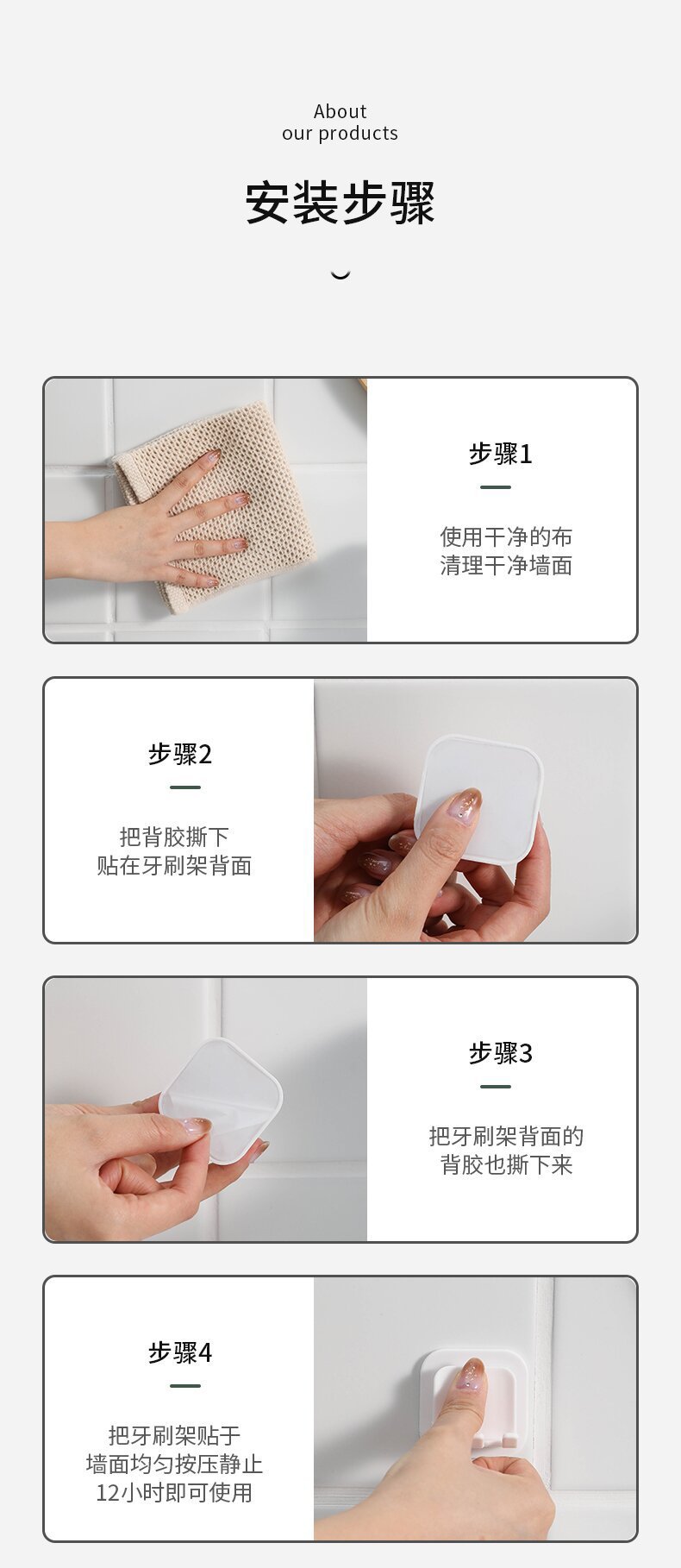 About
our products

安装步骤

步骤1

使用干净的布
清理干净墙面

步骤2

把背胶撕下
贴在牙刷架背面

步骤3

把牙刷架背面的
背胶也撕下来

步骤4

把牙刷架贴于
墙面均匀按压静止
12小时即可使用