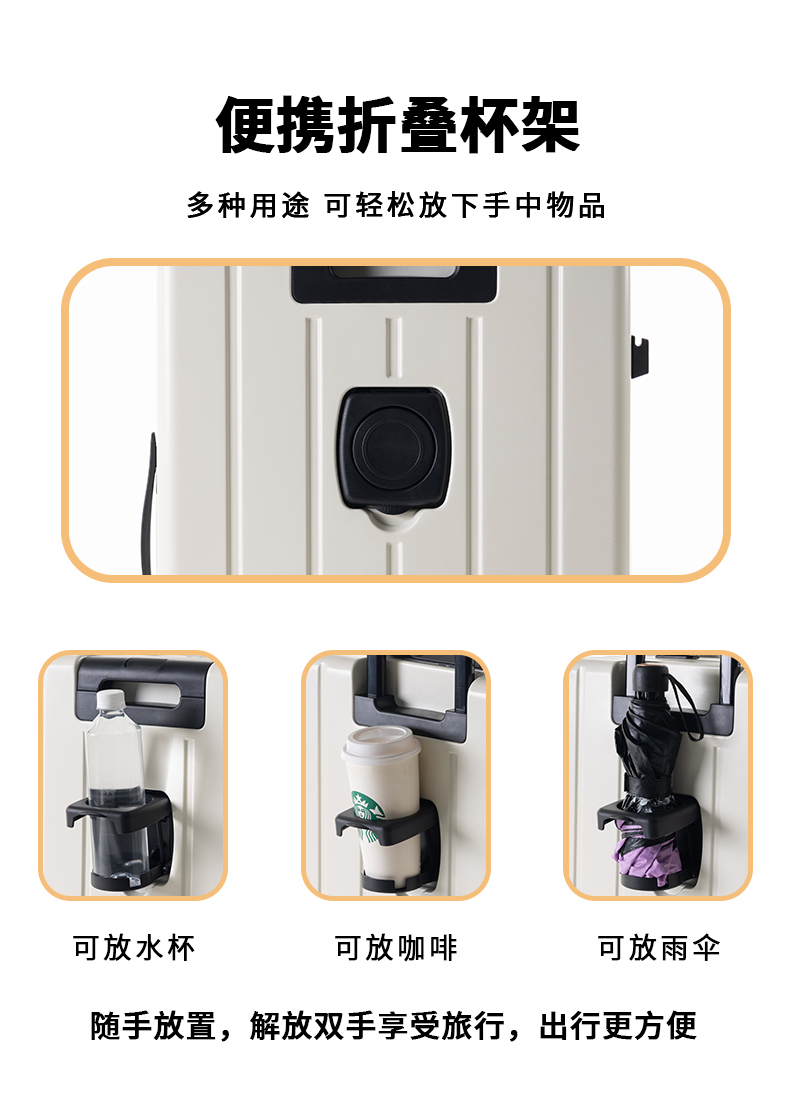 便携折叠杯架

多种用途 可轻松放下手中物品

可放水杯

可放咖啡

可放雨伞

随手放置，解放双手享受旅行，出行更方便