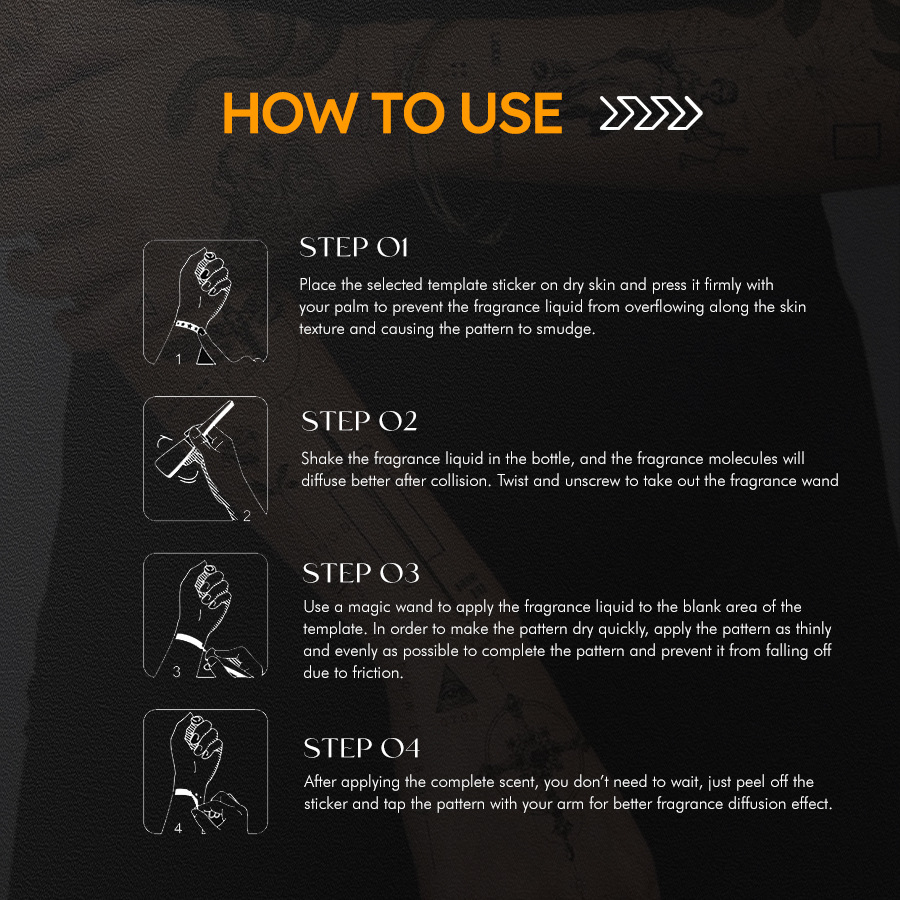 HOW TO USE

1

STEP 01
Place the selected template sticker on dry skin and press it firmly with your palm to prevent the fragrance liquid from overflowing along the skin texture and causing the pattern to smudge.

2

STEP 02
Shake the fragrance liquid in the bottle, and the fragrance molecules will diffuse better after collision. Twist and unscrew to take out the fragrance wand

3

STEP 03
Use a magic wand to apply the fragrance liquid to the blank area of the template. In order to make the pattern dry quickly, apply the pattern as thinly and evenly as possible to complete the pattern and prevent it from falling off due to friction.

4

STEP 04
After applying the complete scent, you don't need to wait, just peel off the sticker and tap the pattern with your arm for better fragrance diffusion effect.