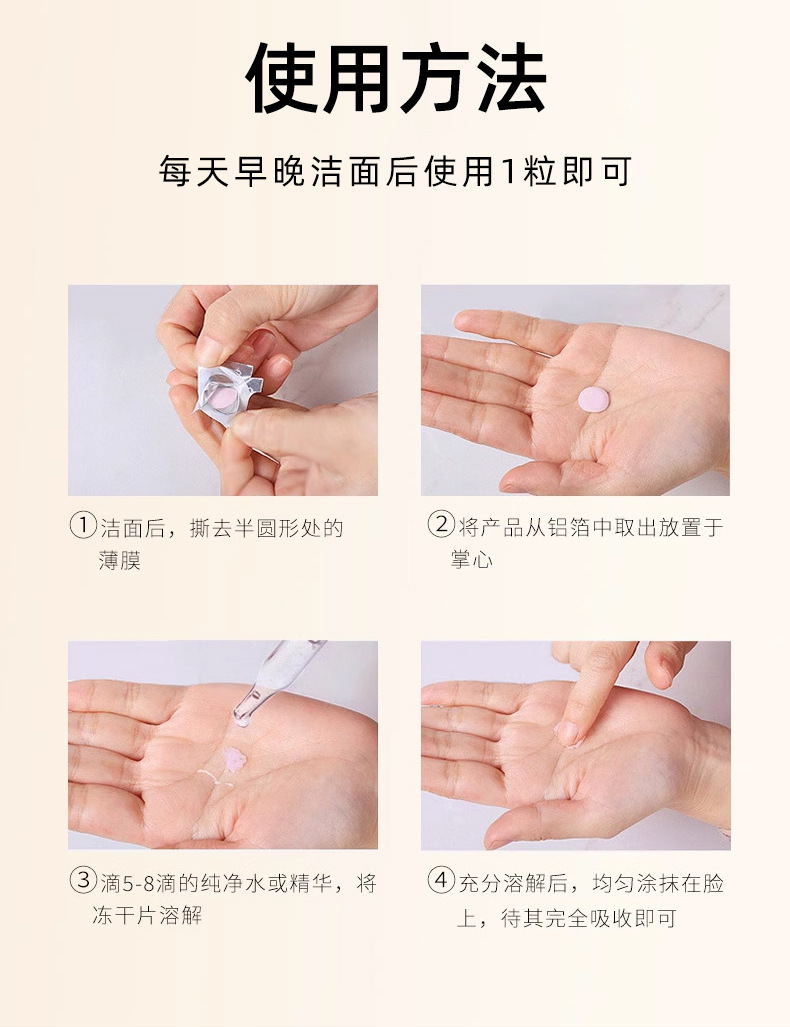 使用方法

每天早晚洁面后使用1粒即可

①洁面后，撕去半圆形处的薄膜

②将产品从铝箔中取出放置于掌心

③滴5-8滴的纯净水或精华，将冻干片溶解

④充分溶解后，均匀涂抹在脸上，待其完全吸收即可