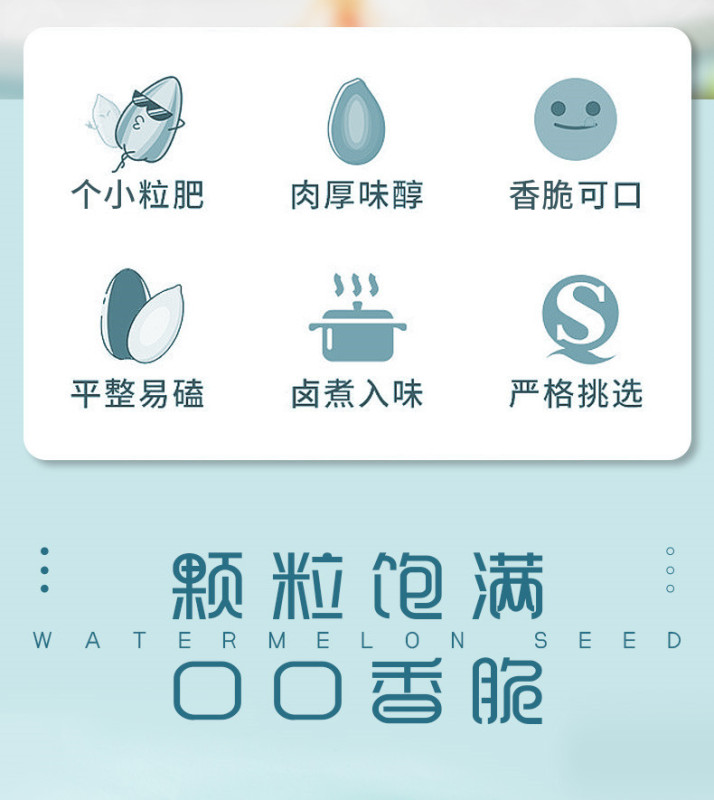 个小粒肥 肉厚味醇 香脆可口

平整易磕 卤煮入味 严格挑选

颗粒饱满

WATERMELON SEED

口口香脆