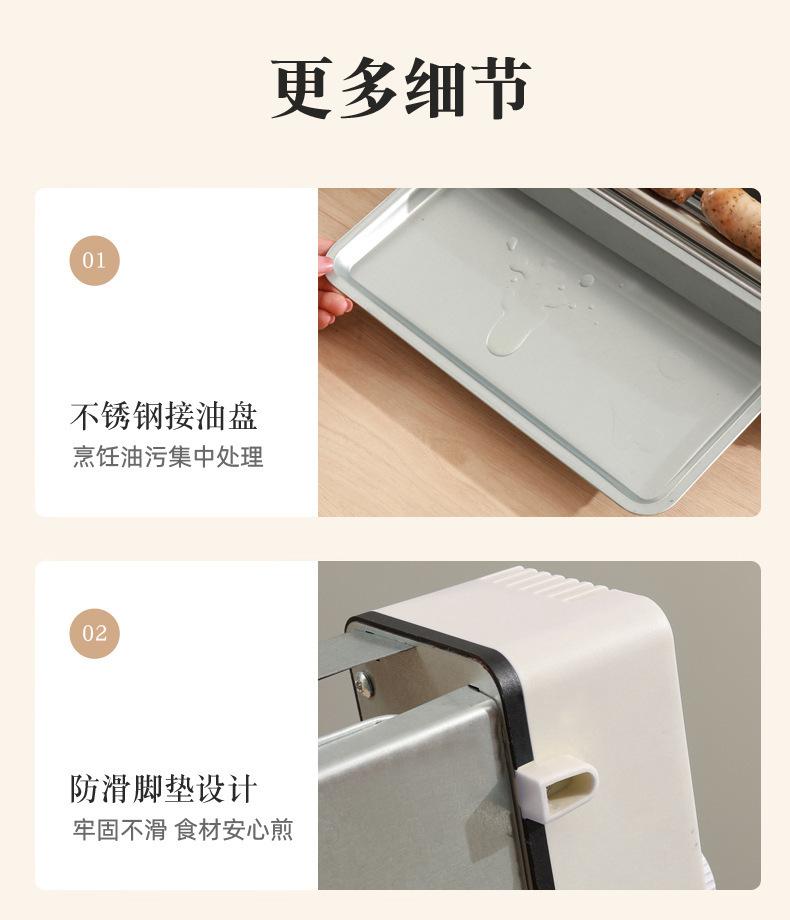 更多细节

01

不锈钢接油盘
烹饪油污集中处理

02

防滑脚垫设计
牢固不滑 食材安心煎