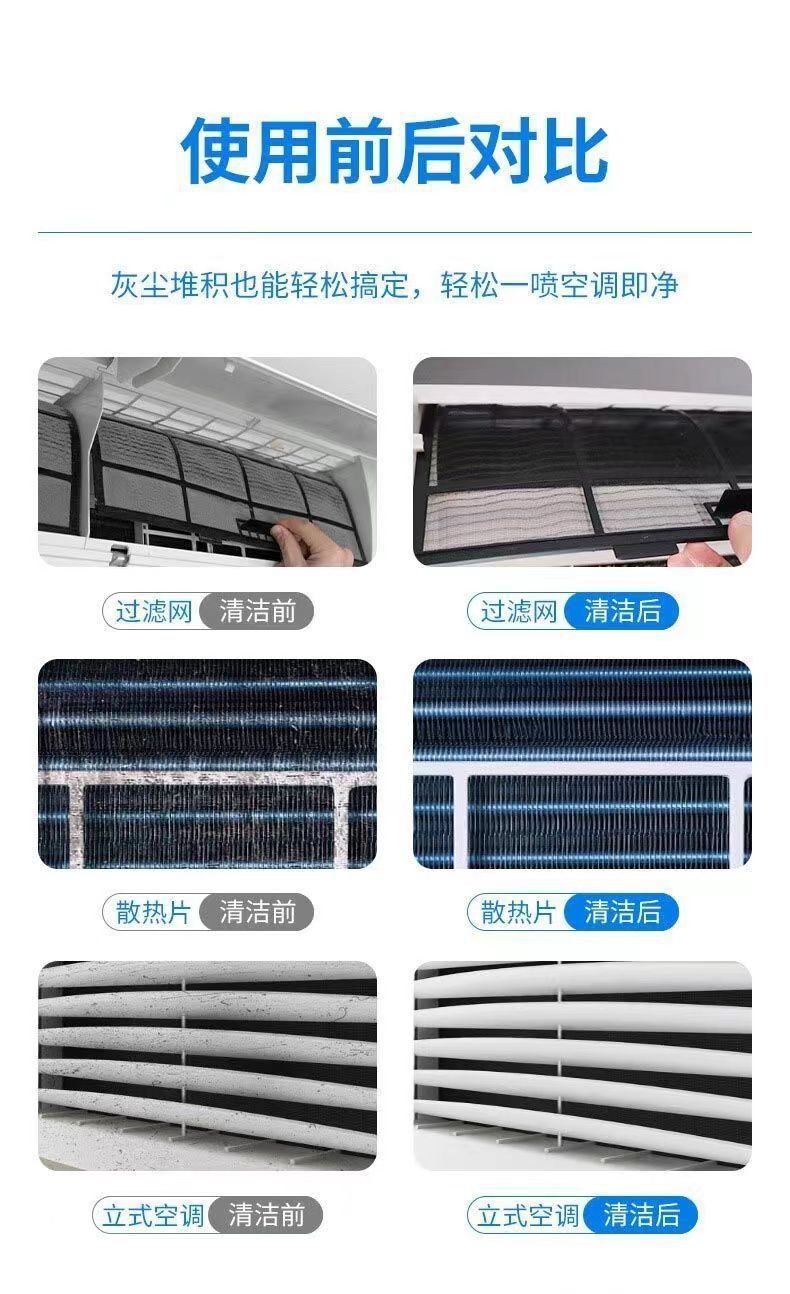 使用前后对比

灰尘堆积也能轻松搞定，轻松一喷空调即净

过滤网 清洁前

过滤网 清洁后

散热片 清洁前

散热片 清洁后

立式空调 清洁前

立式空调 清洁后