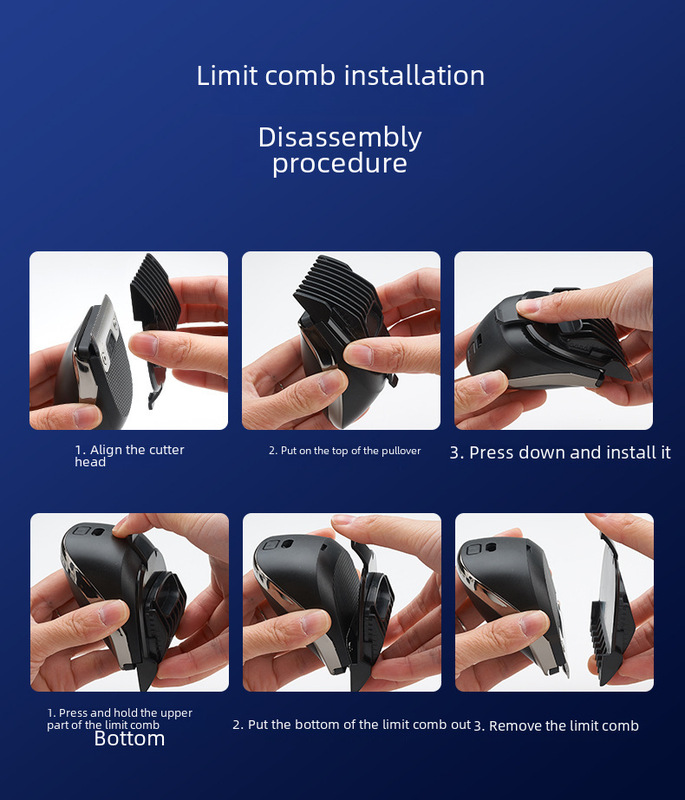 Limit comb installation

Disassembly procedure

1. Align the cutter head

2. Put on the top of the pullover

3. Press down and install it

1. Press and hold the upper part of the limit comb Bottom

2. Put the bottom of the limit comb out

3. Remove the limit comb