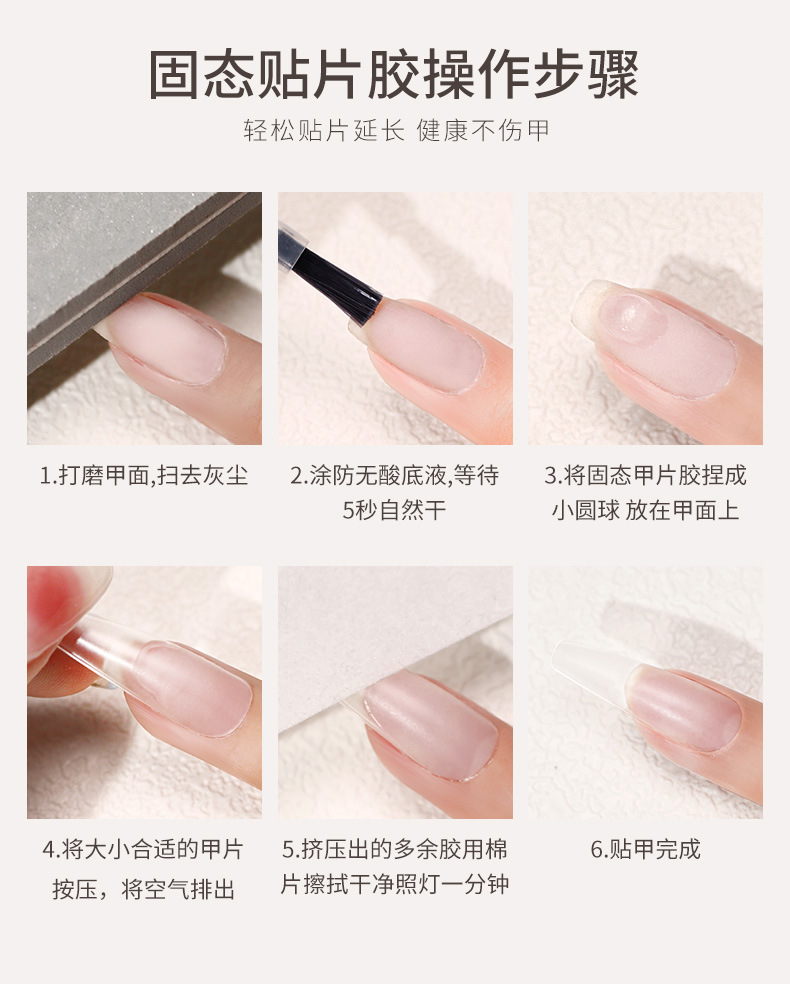 固态贴片胶操作步骤

轻松贴片延长 健康不伤甲

1.打磨甲面,扫去灰尘

2.涂防无酸底液,等待5秒自然干

3.将固态甲片胶捏成小圆球 放在甲面上

4.将大小合适的甲片按压，将空气排出

5.挤压出的多余胶用棉片擦拭干净照灯一分钟

6.贴甲完成