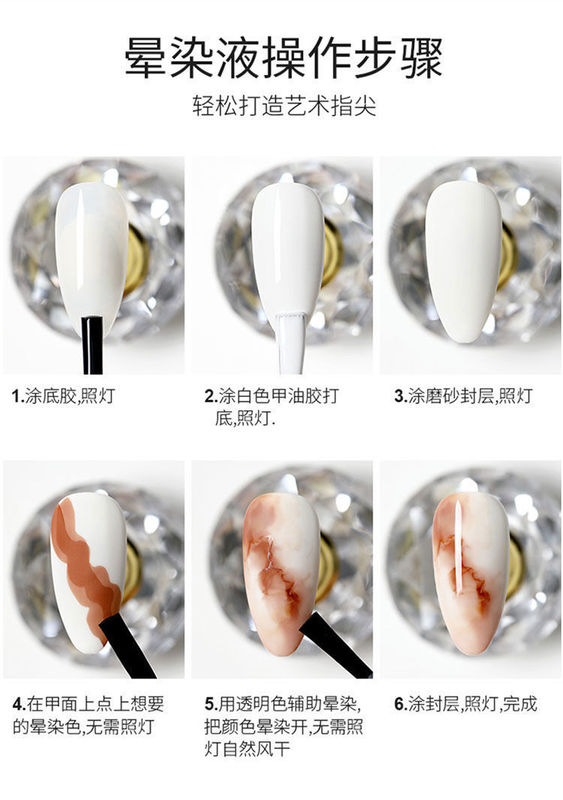 晕染液操作步骤

轻松打造艺术指尖

1.涂底胶,照灯

2.涂白色甲油胶打底,照灯.

3.涂磨砂封层,照灯

4.在甲面上点上想要的晕染色,无需照灯

5.用透明色辅助晕染,把颜色晕染开,无需照灯自然风干

6.涂封层,照灯,完成