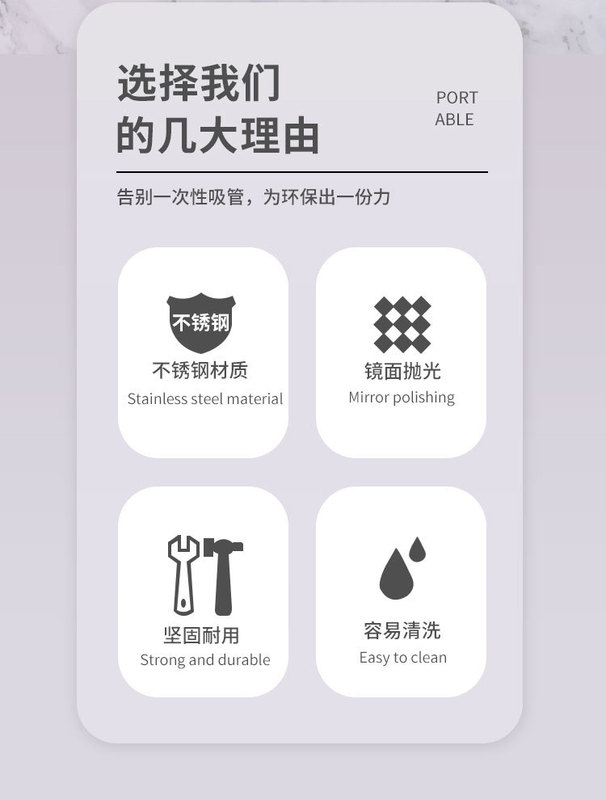 选择我们
的几大理由

PORT
ABLE

告别一次性吸管，为环保出一份力

不锈钢

不锈钢材质
Stainless steel material

镜面抛光
Mirror polishing

坚固耐用
Strong and durable

容易清洗
Easy to clean