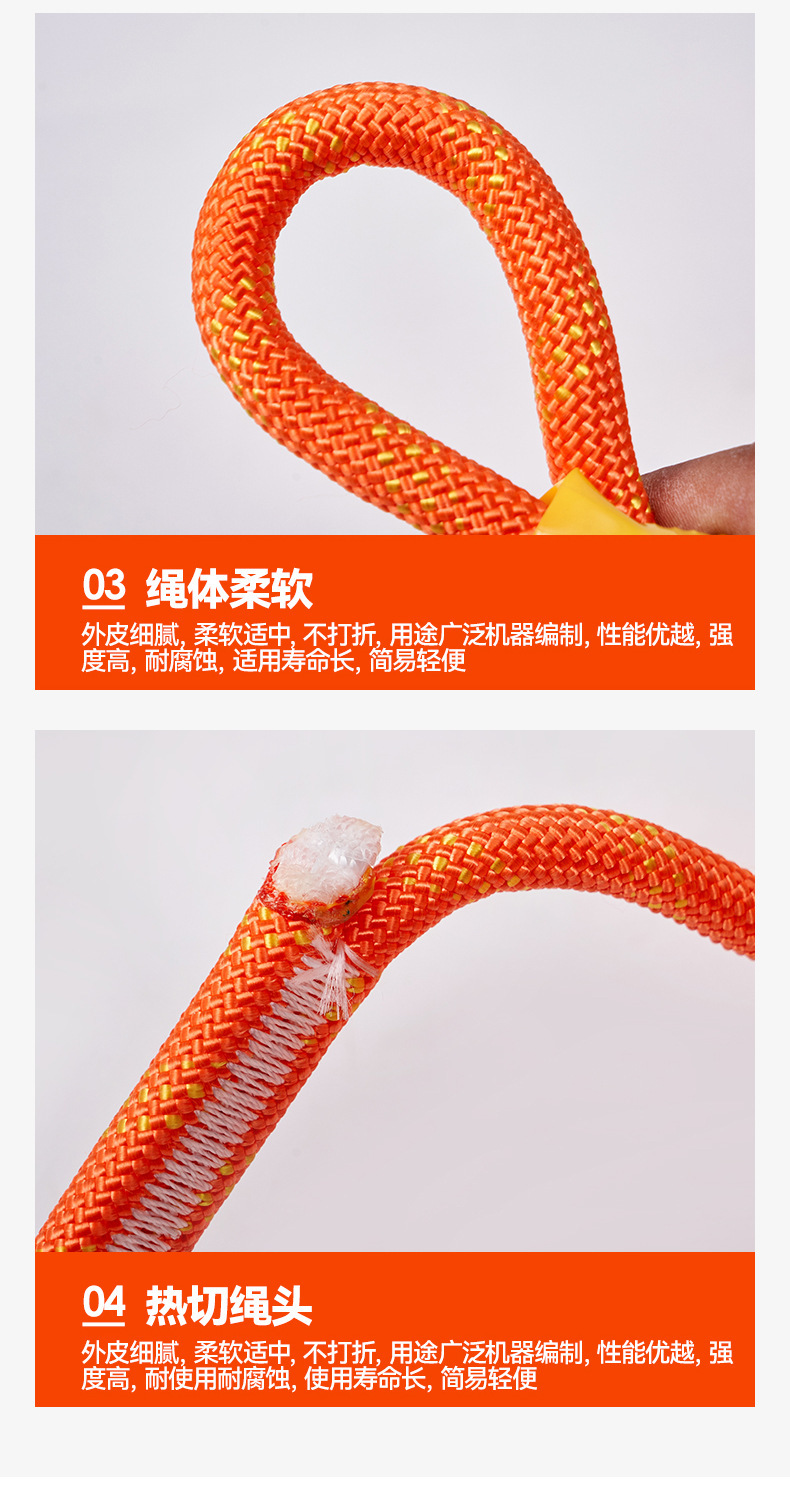 03 绳体柔软

外皮细腻, 柔软适中, 不打折, 用途广泛机器编制, 性能优越, 强度高, 耐腐蚀, 适用寿命长, 简易轻便

04 热切绳头

外皮细腻, 柔软适中, 不打折, 用途广泛机器编制, 性能优越, 强度高, 耐使用耐腐蚀, 使用寿命长, 简易轻便