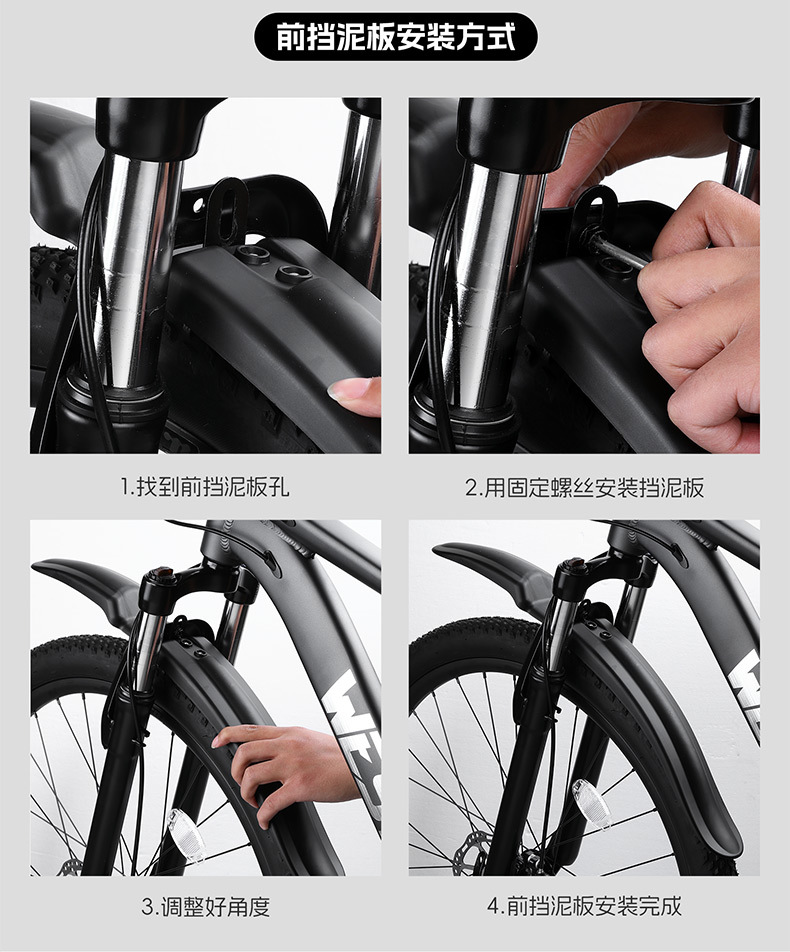 前挡泥板安装方式

1.找到前挡泥板孔

2.用固定螺丝安装挡泥板

3.调整好角度

4.前挡泥板安装完成