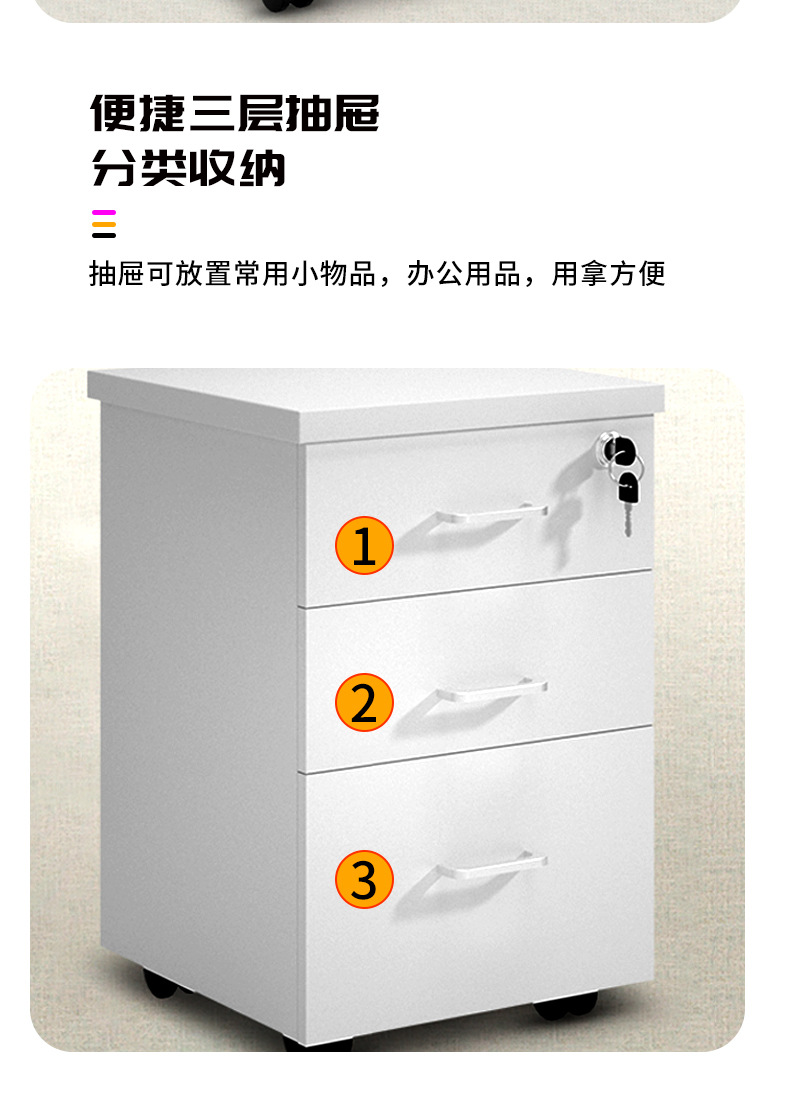 便捷三层抽屉
分类收纳

抽屉可放置常用小物品，办公用品，用拿方便

1

2

3