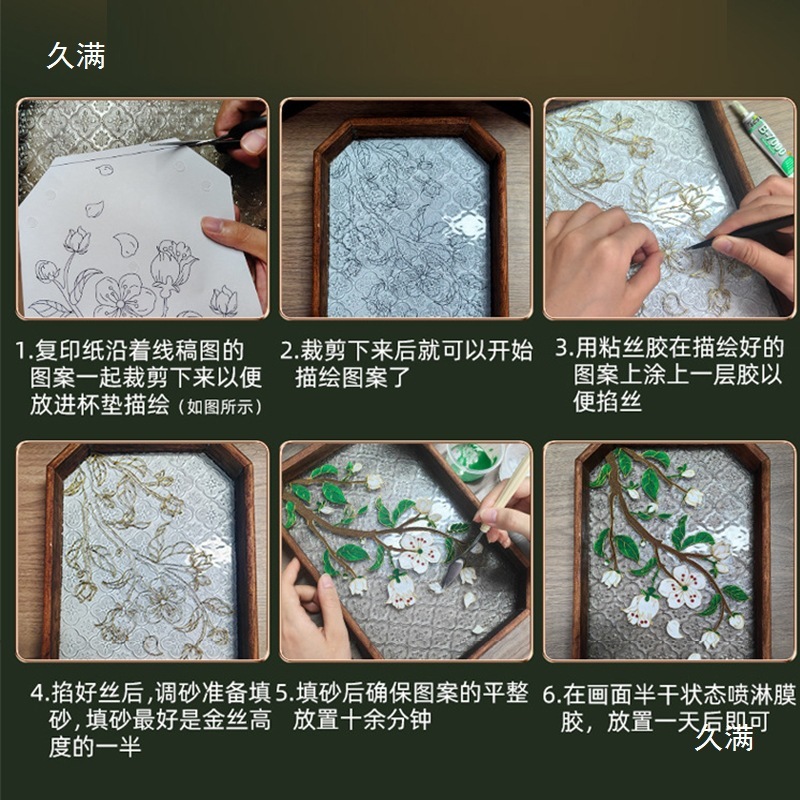 久满

B-7000

1.复印纸沿着线稿图的图案一起裁剪下来以便放进杯垫描绘（如图所示）

2.裁剪下来后就可以开始描绘图案了

3.用粘丝胶在描绘好的图案上涂上一层胶以便掐丝

4.掐好丝后，调砂准备填砂，填砂最好是金丝高度的一半

5.填砂后确保图案的平整放置十余分钟

6.在画面半干状态喷淋膜胶，放置一天后即可

久满