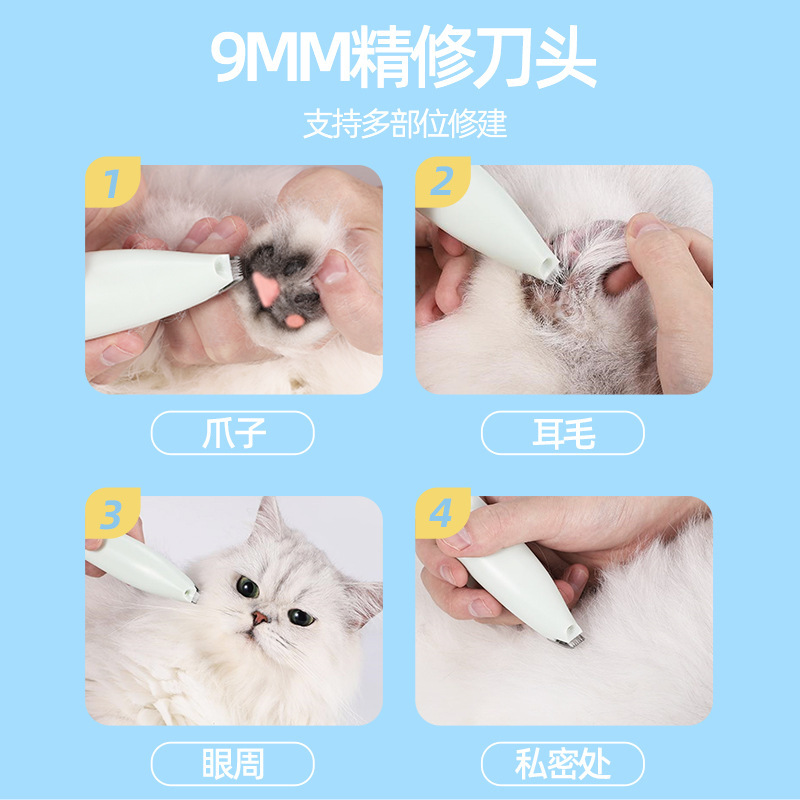 9MM精修刀头

支持多部位修建

1

爪子

2

耳毛

3

眼周

4

私密处