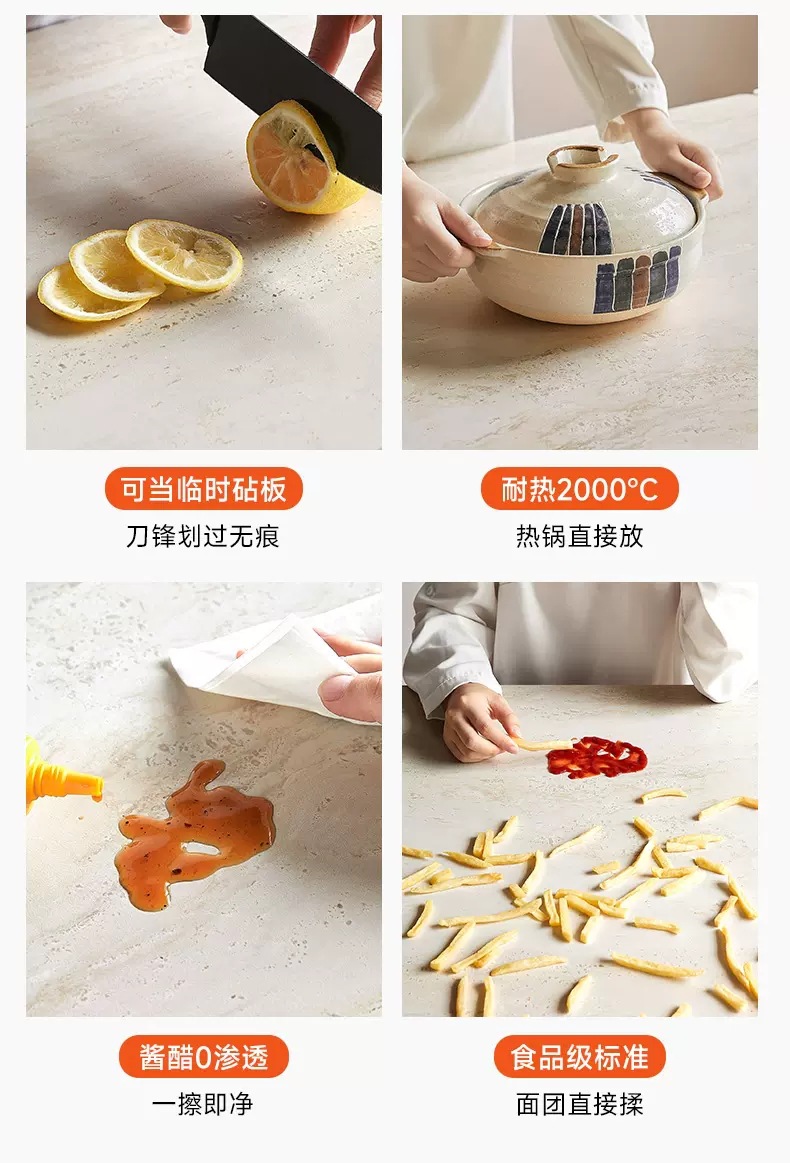 可当临时砧板
刀锋划过无痕

耐热2000°C
热锅直接放

酱醋0渗透
一擦即净

食品级标准
面团直接揉