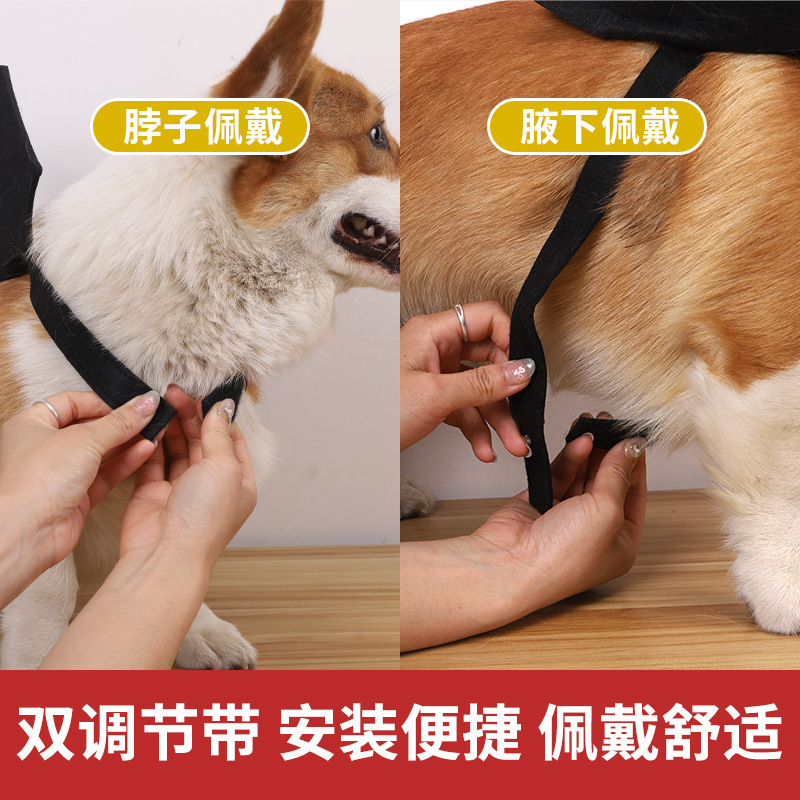 脖子佩戴

腋下佩戴

双调节带 安装便捷 佩戴舒适