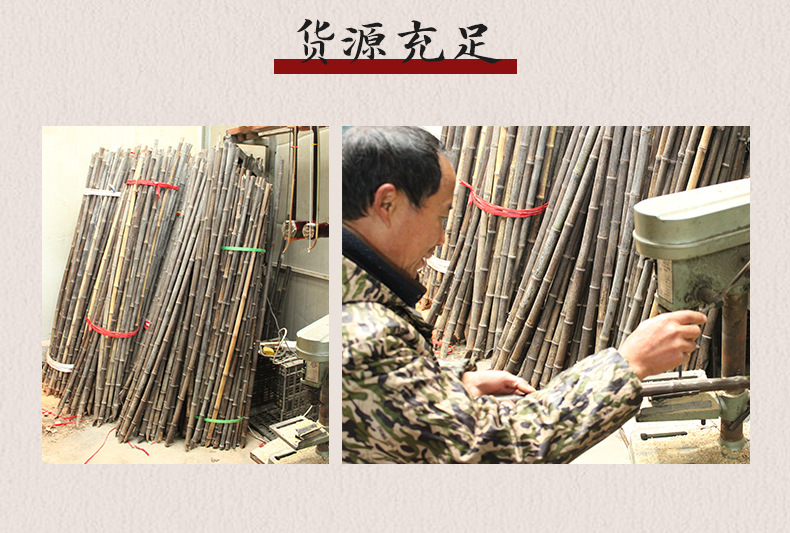 货源充足