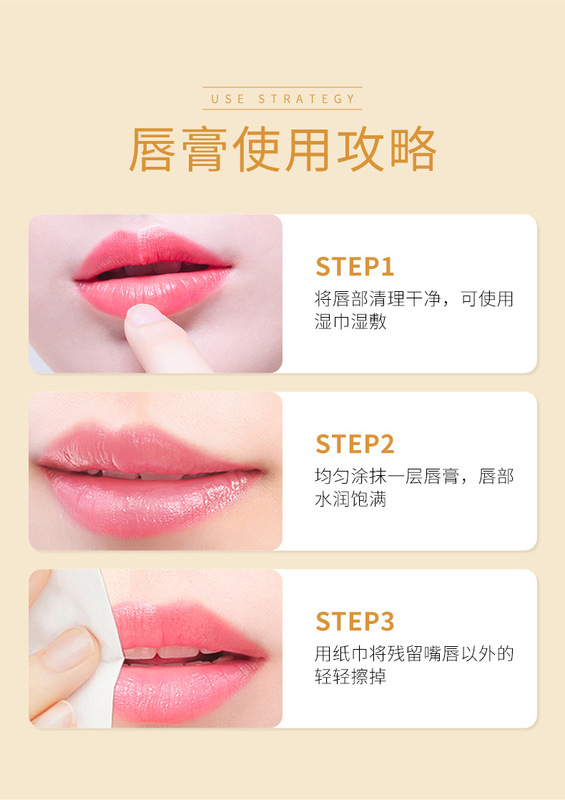 USE STRATEGY

唇膏使用攻略

STEP1
将唇部清理干净，可使用湿巾湿敷

STEP2
均匀涂抹一层唇膏，唇部水润饱满

STEP3
用纸巾将残留嘴唇以外的轻轻擦掉